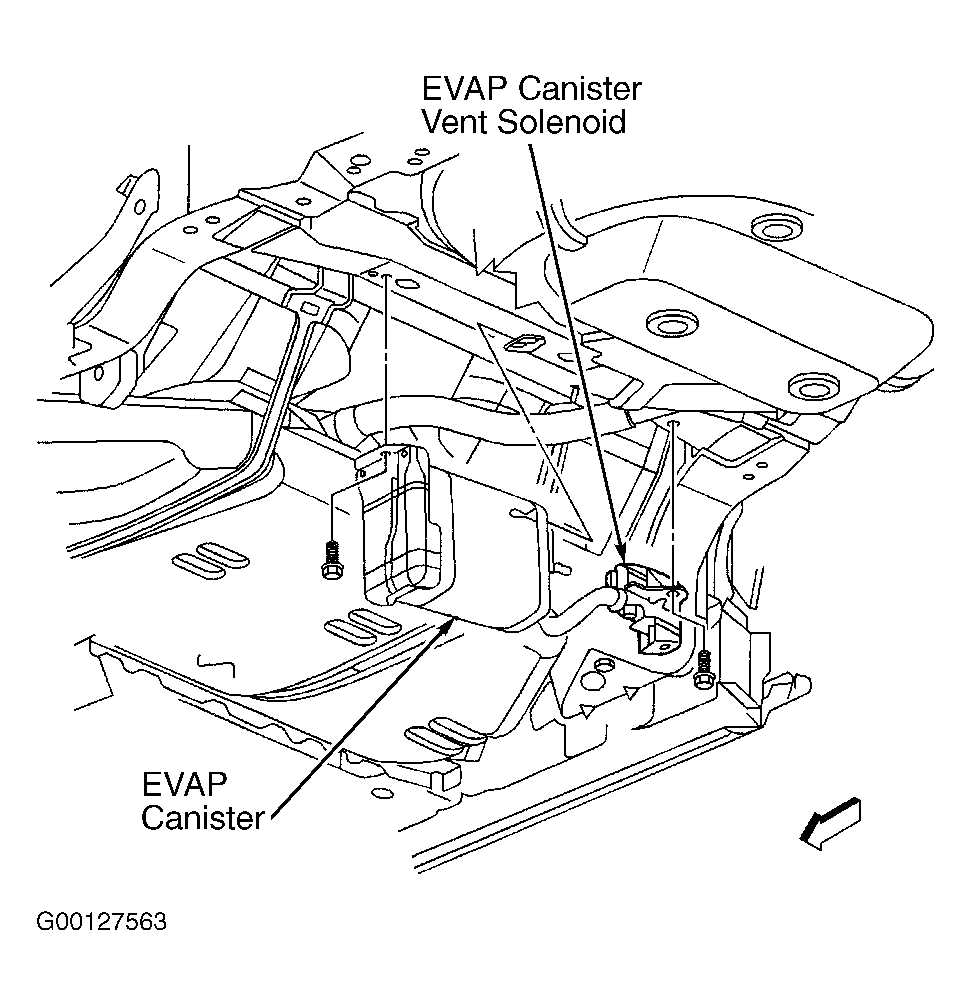 EVAP Canister Vent Solenoid

EVAP Canister

G00127563