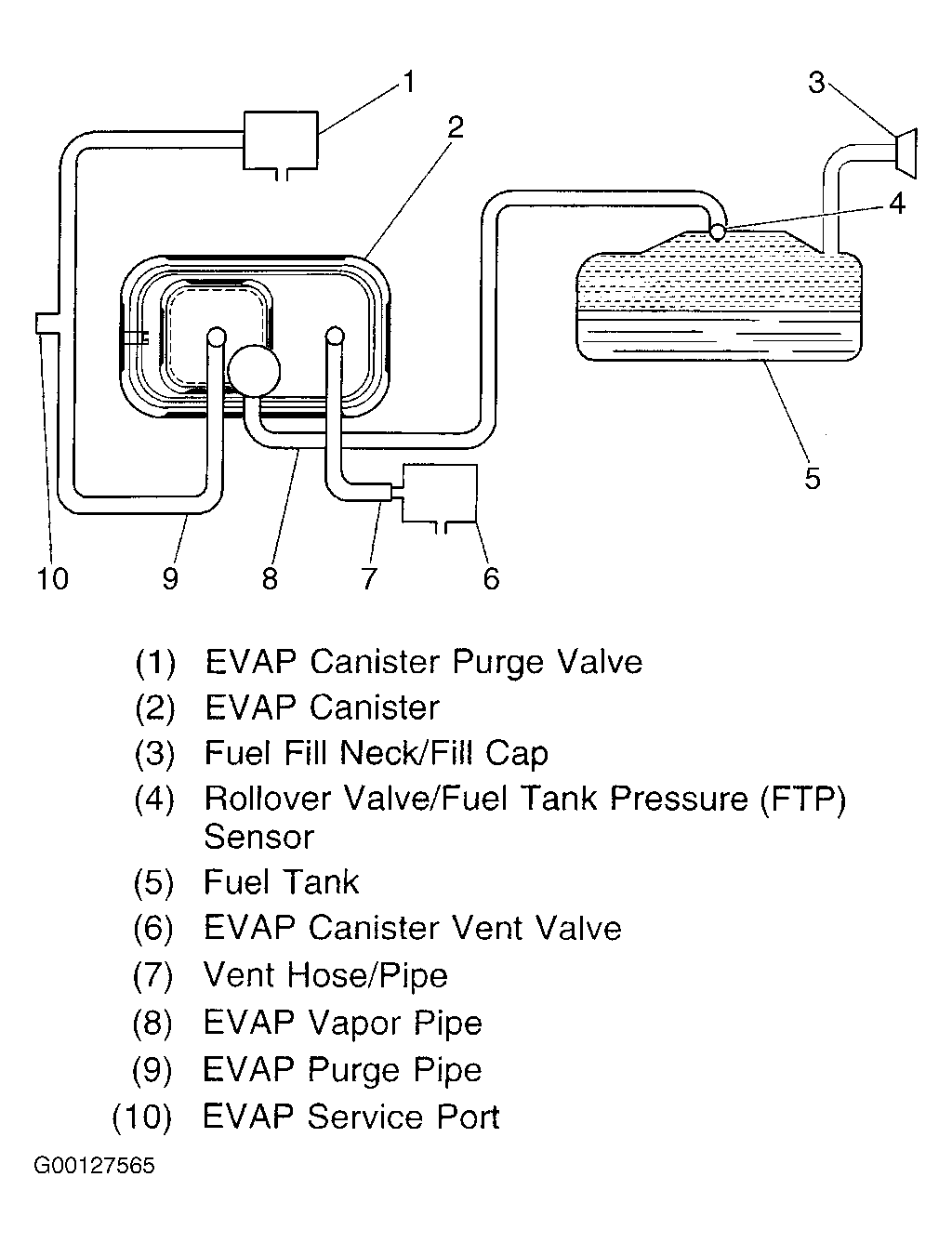 1
2
3
4
5
10
9
8
7
6

(1) EVAP Canister Purge Valve
(2) EVAP Canister
(3) Fuel Fill Neck/Fill Cap
(4) Rollover Valve/Fuel Tank Pressure (FTP) Sensor
(5) Fuel Tank
(6) EVAP Canister Vent Valve
(7) Vent Hose/Pipe
(8) EVAP Vapor Pipe
(9) EVAP Purge Pipe
(10) EVAP Service Port

G00127565