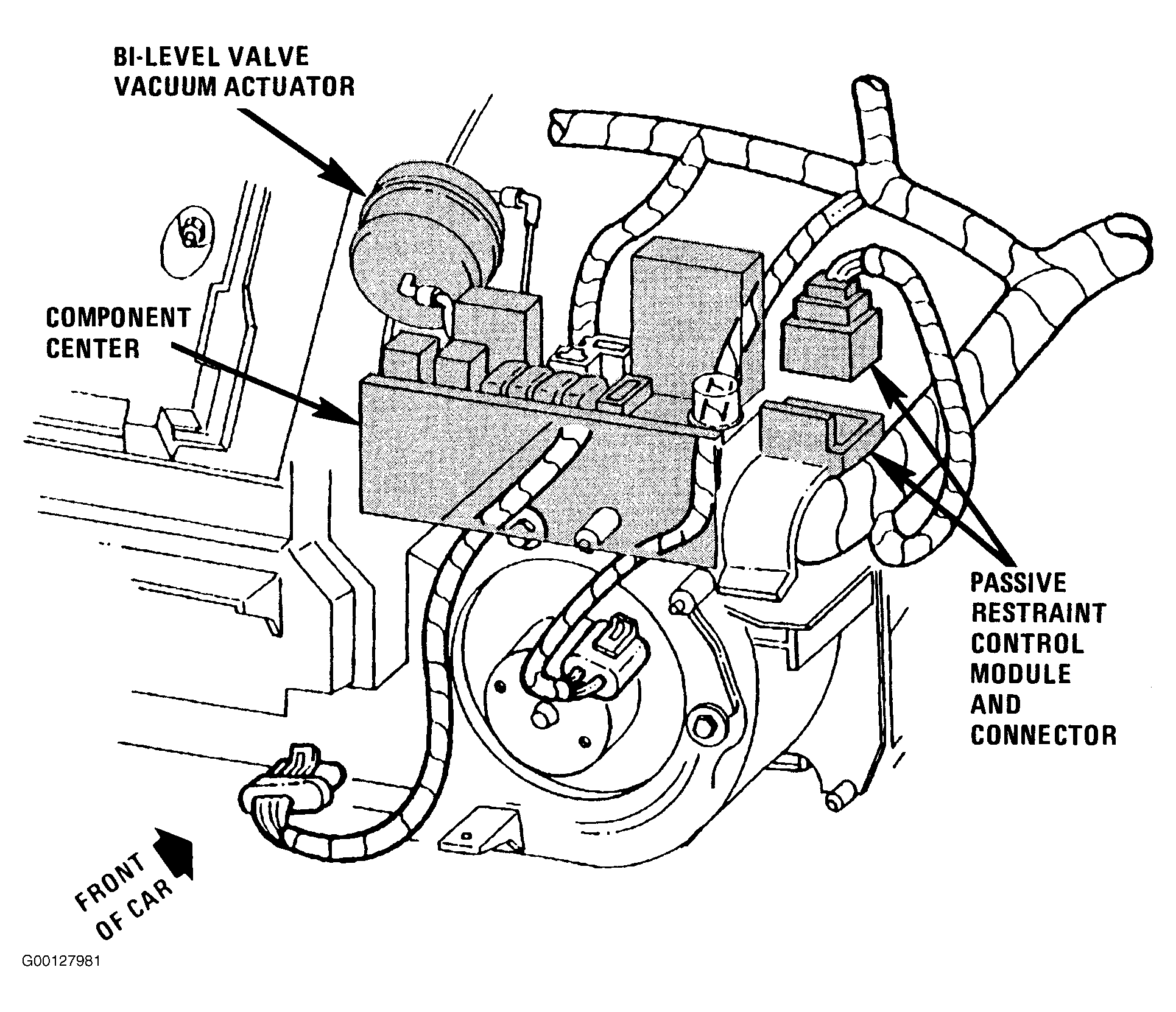 BI-LEVEL VALVE VACUUM ACTUATOR

COMPONENT CENTER

PASSIVE RESTRAINT CONTROL MODULE AND CONNECTOR

FRONT OF CAR

G00127981