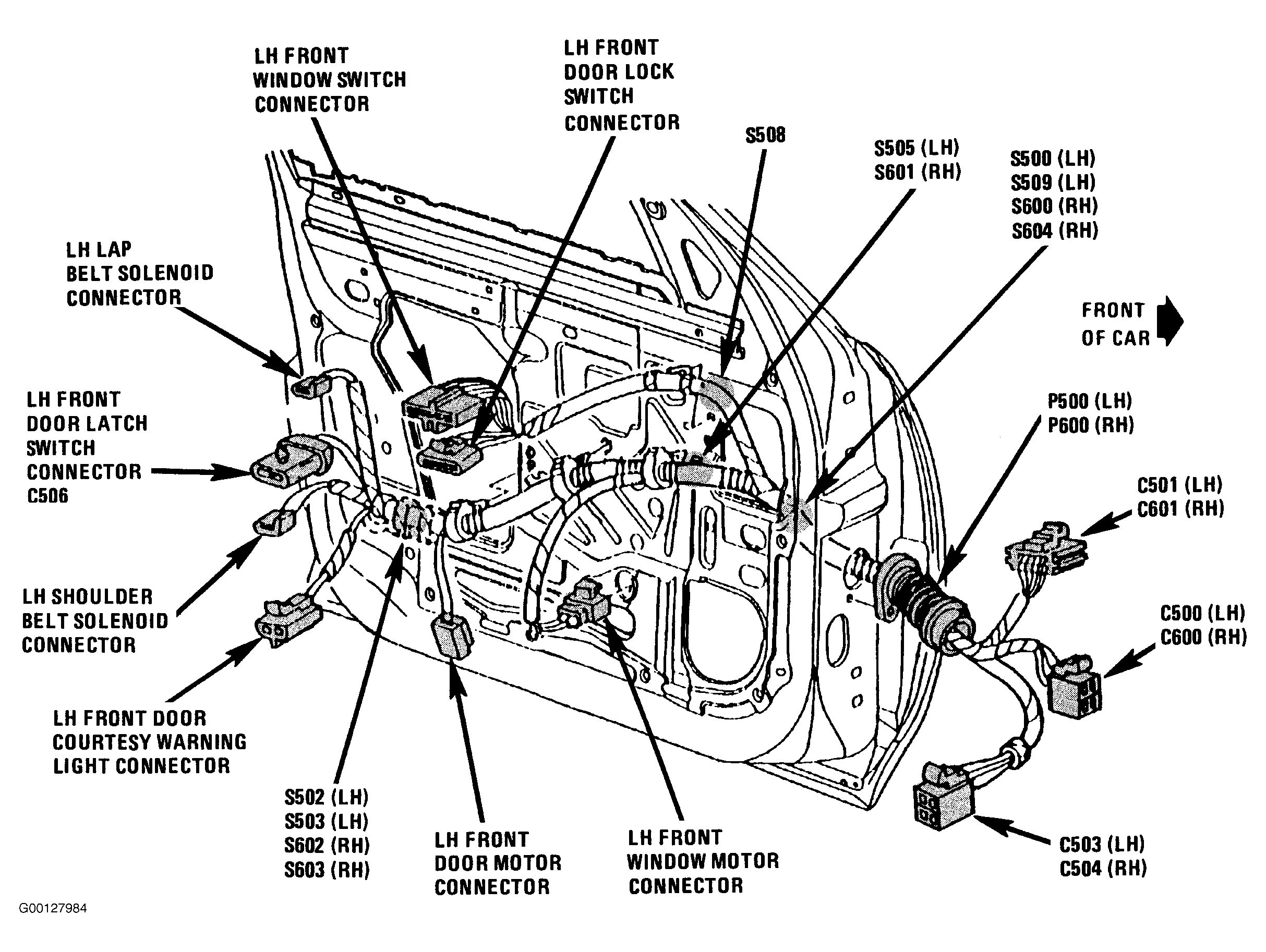 LH FRONT WINDOW SWITCH CONNECTOR

LH FRONT DOOR LOCK SWITCH CONNECTOR

S508

S505 (LH)
S601 (RH)

S500 (LH)
S509 (LH)
S600 (RH)
S604 (RH)

LH LAP BELT SOLENOID CONNECTOR

FRONT OF CAR

LH FRONT DOOR LATCH SWITCH CONNECTOR C506

P500 (LH)
P600 (RH)

C501 (LH)
C601 (RH)

LH SHOULDER BELT SOLENOID CONNECTOR

C500 (LH)
C600 (RH)

LH FRONT DOOR COURTESY WARNING LIGHT CONNECTOR

S502 (LH)
S503 (LH)
S602 (RH)
S603 (RH)

LH FRONT DOOR MOTOR CONNECTOR

LH FRONT WINDOW MOTOR CONNECTOR

C503 (LH)
C504 (RH)

G00127984