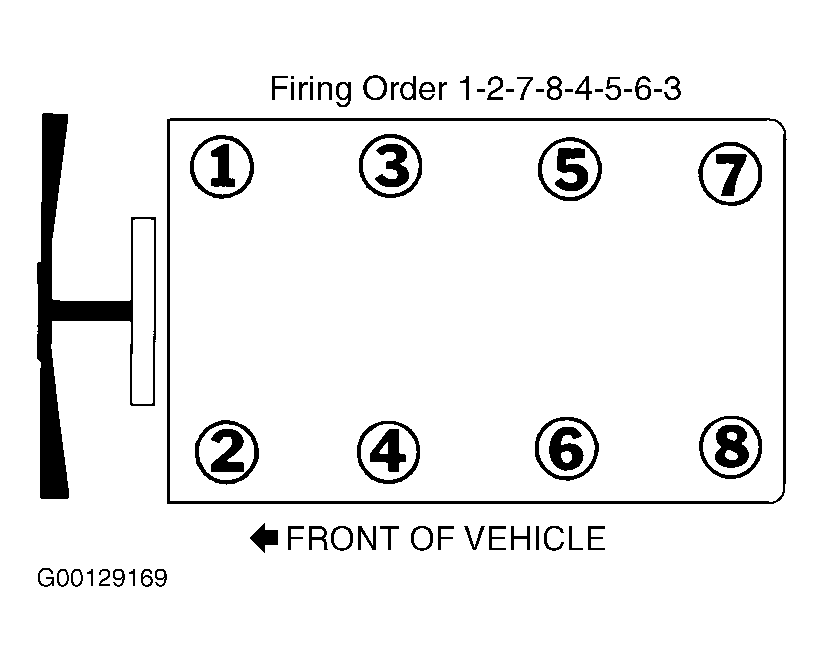 Firing Order 1-2-7-8-4-5-6-3

1 3 5 7

2 4 6 8

FRONT OF VEHICLE

G00129169