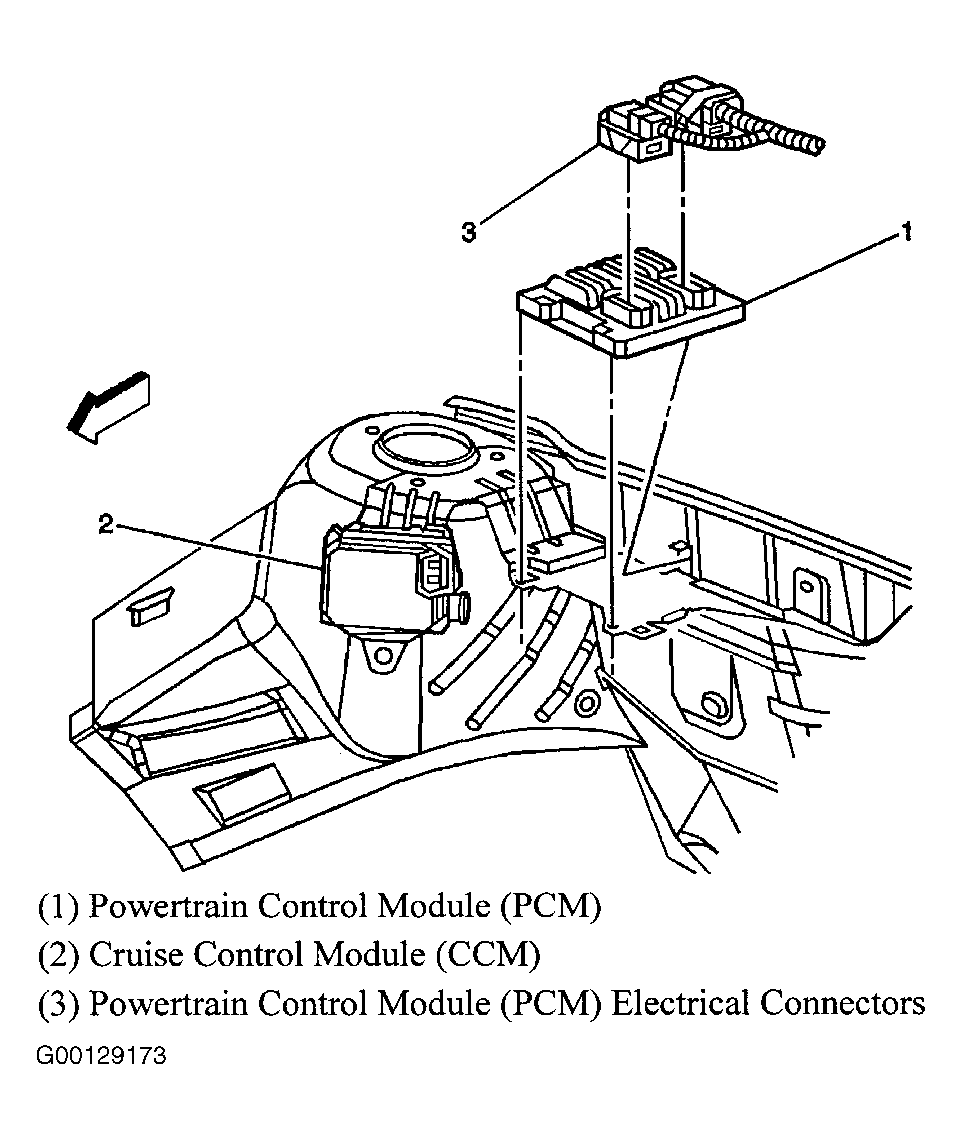 3

1

2

(1) Powertrain Control Module (PCM)
(2) Cruise Control Module (CCM)
(3) Powertrain Control Module (PCM) Electrical Connectors

G00129173