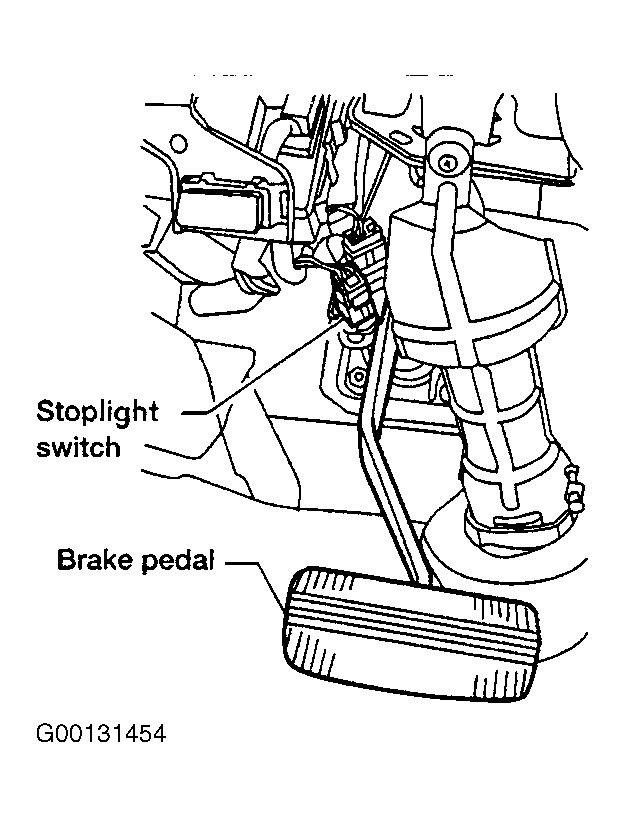 Stoplight switch

Brake pedal

G00131454