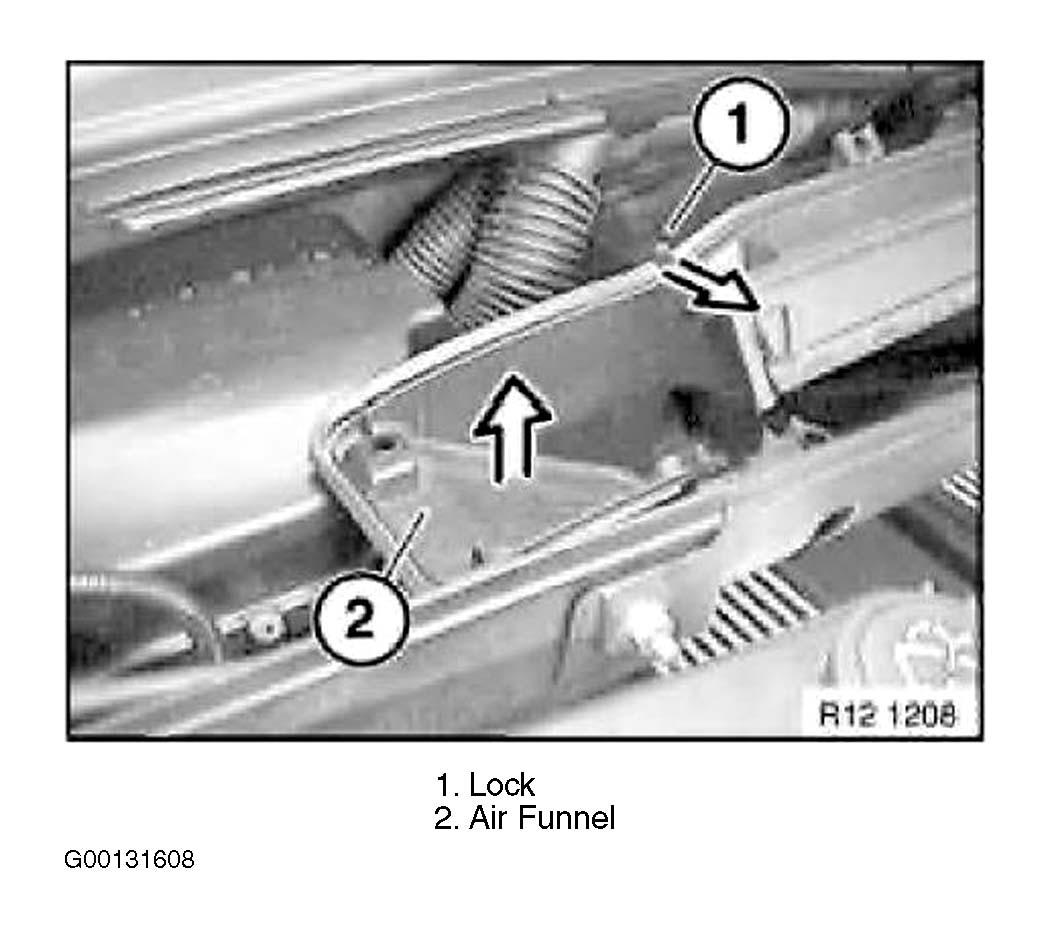 1

2

R12 1208

1. Lock
2. Air Funnel

G00131608