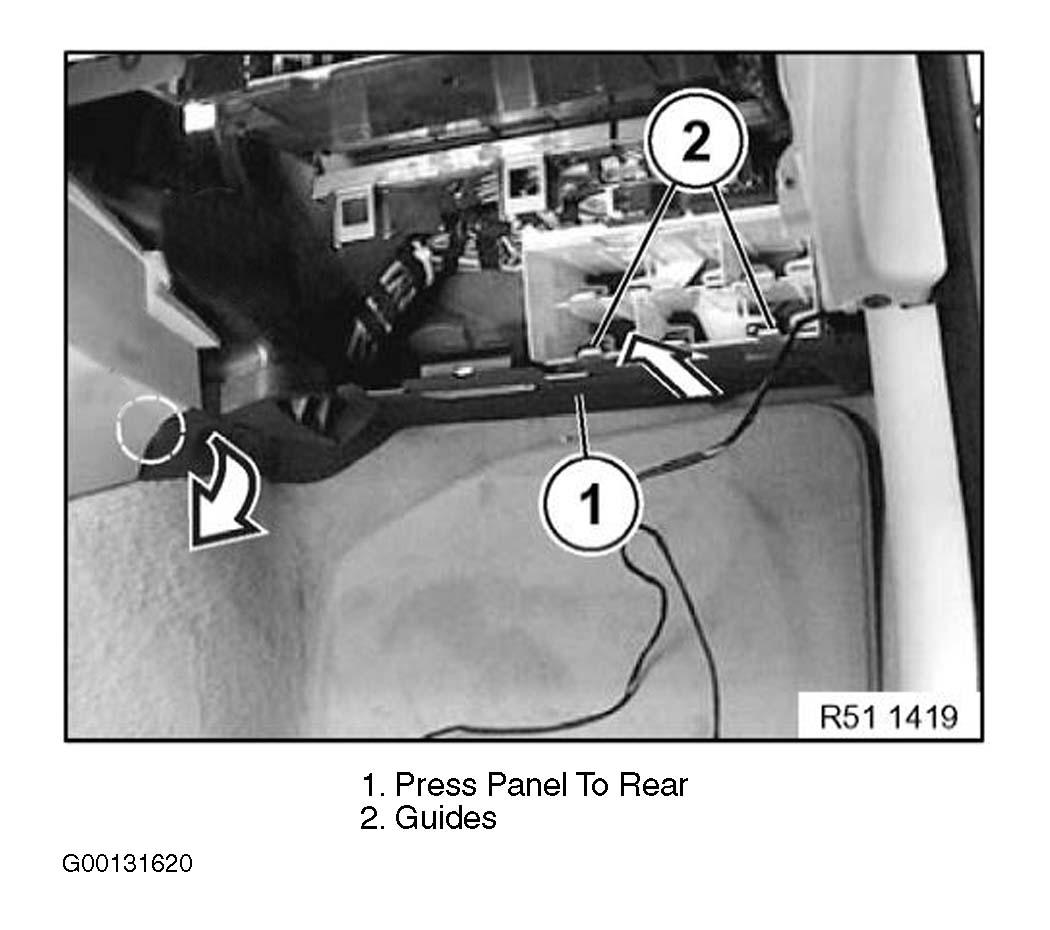 2

1

R51 1419

1. Press Panel To Rear
2. Guides

G00131620