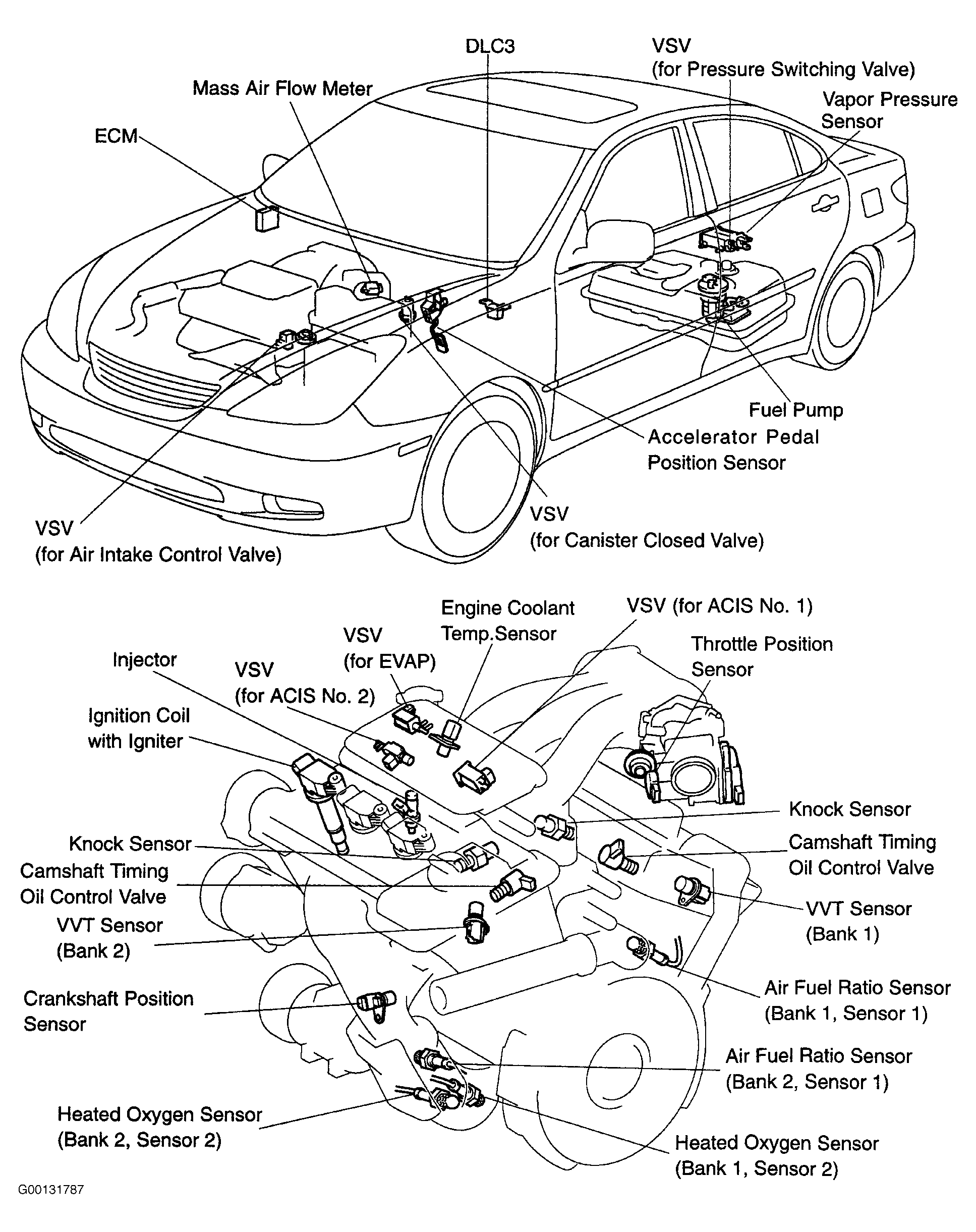 DLC3

VSV
(for Pressure Switching Valve)

Mass Air Flow Meter

Vapor Pressure Sensor

ECM

Fuel Pump

Accelerator Pedal Position Sensor

VSV
(for Canister Closed Valve)

VSV
(for Air Intake Control Valve)

Engine Coolant Temp.Sensor

VSV (for ACIS No. 1)

VSV
(for EVAP)

Throttle Position Sensor

Injector

VSV
(for ACIS No. 2)

Ignition Coil with Igniter

Knock Sensor

Knock Sensor

Camshaft Timing Oil Control Valve

Camshaft Timing Oil Control Valve

VVT Sensor
(Bank 1)

VVT Sensor
(Bank 2)

Air Fuel Ratio Sensor
(Bank 1, Sensor 1)

Crankshaft Position Sensor

Air Fuel Ratio Sensor
(Bank 2, Sensor 1)

Heated Oxygen Sensor
(Bank 2, Sensor 2)

Heated Oxygen Sensor
(Bank 1, Sensor 2)

G00131787