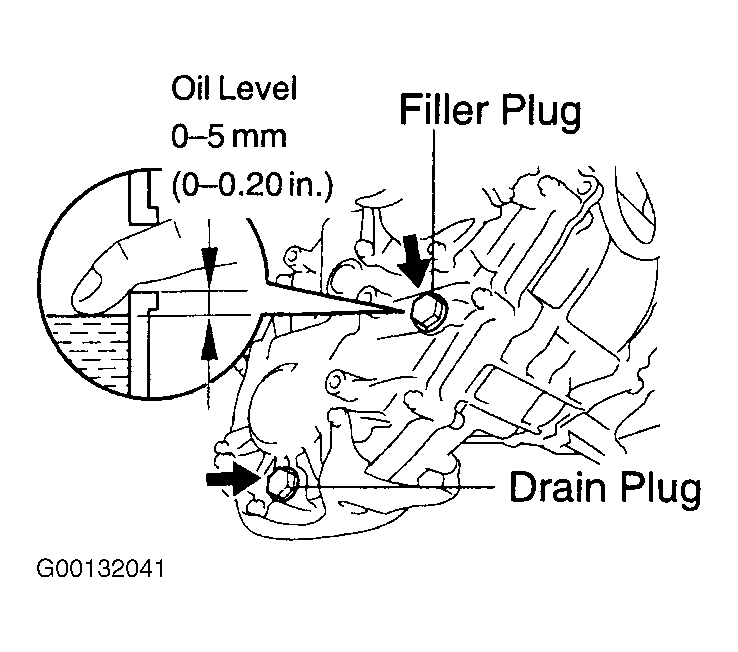 Oil Level
0–5 mm
(0–0.20 in.)

Filler Plug

Drain Plug

G00132041