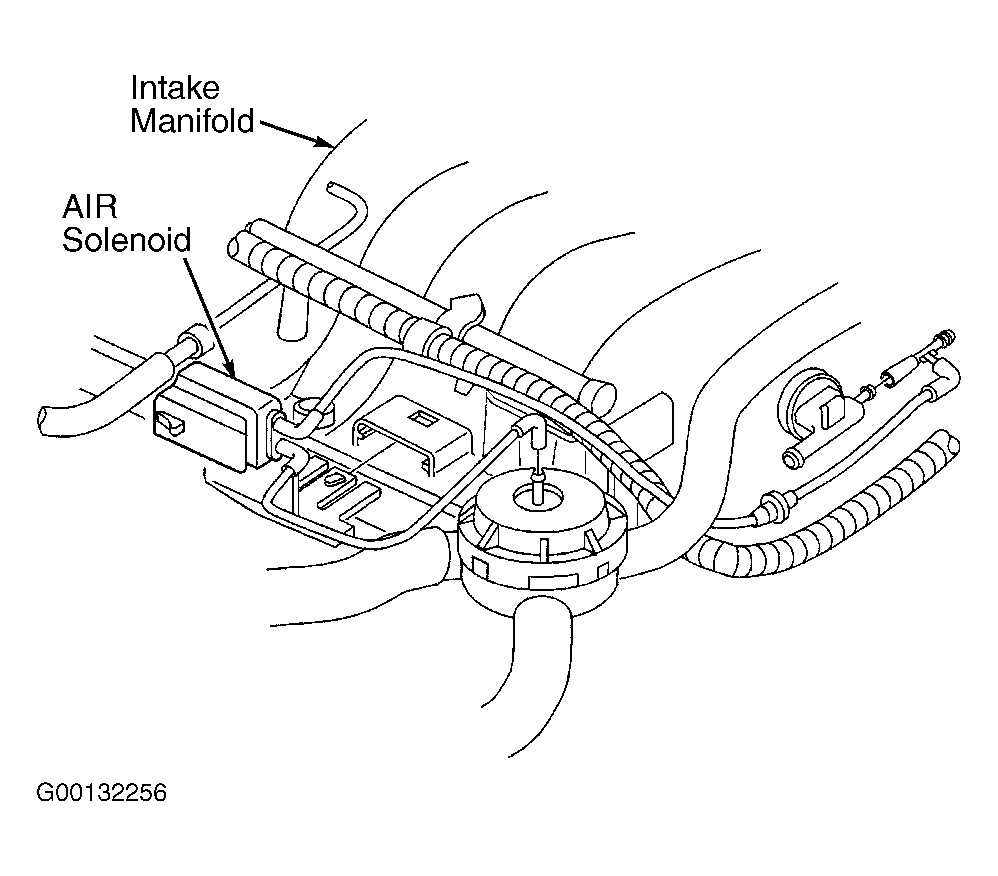 Intake Manifold

AIR Solenoid

G00132256