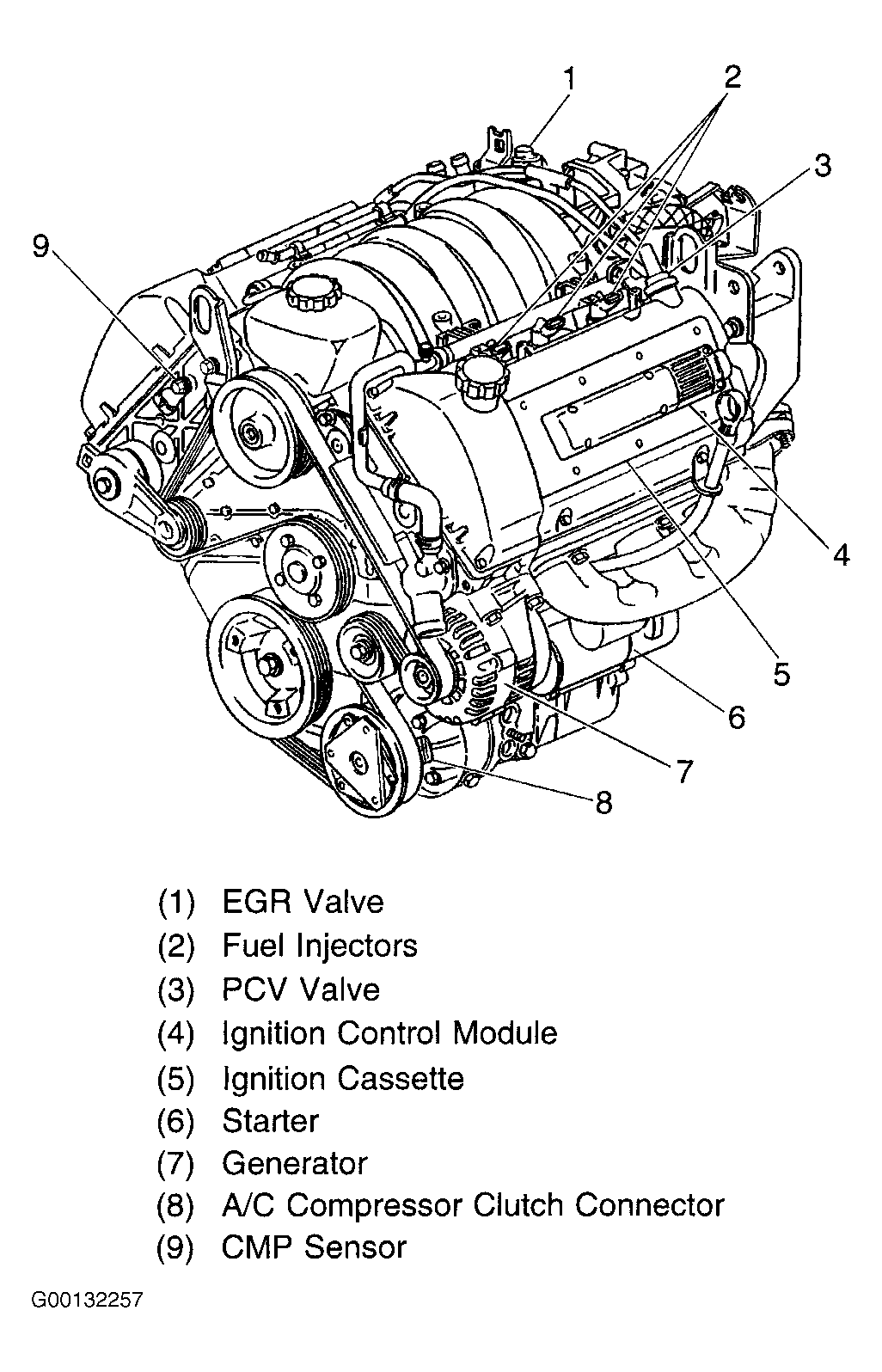 1
2
3
9
4
5
6
7
8

(1) EGR Valve
(2) Fuel Injectors
(3) PCV Valve
(4) Ignition Control Module
(5) Ignition Cassette
(6) Starter
(7) Generator
(8) A/C Compressor Clutch Connector
(9) CMP Sensor

G00132257