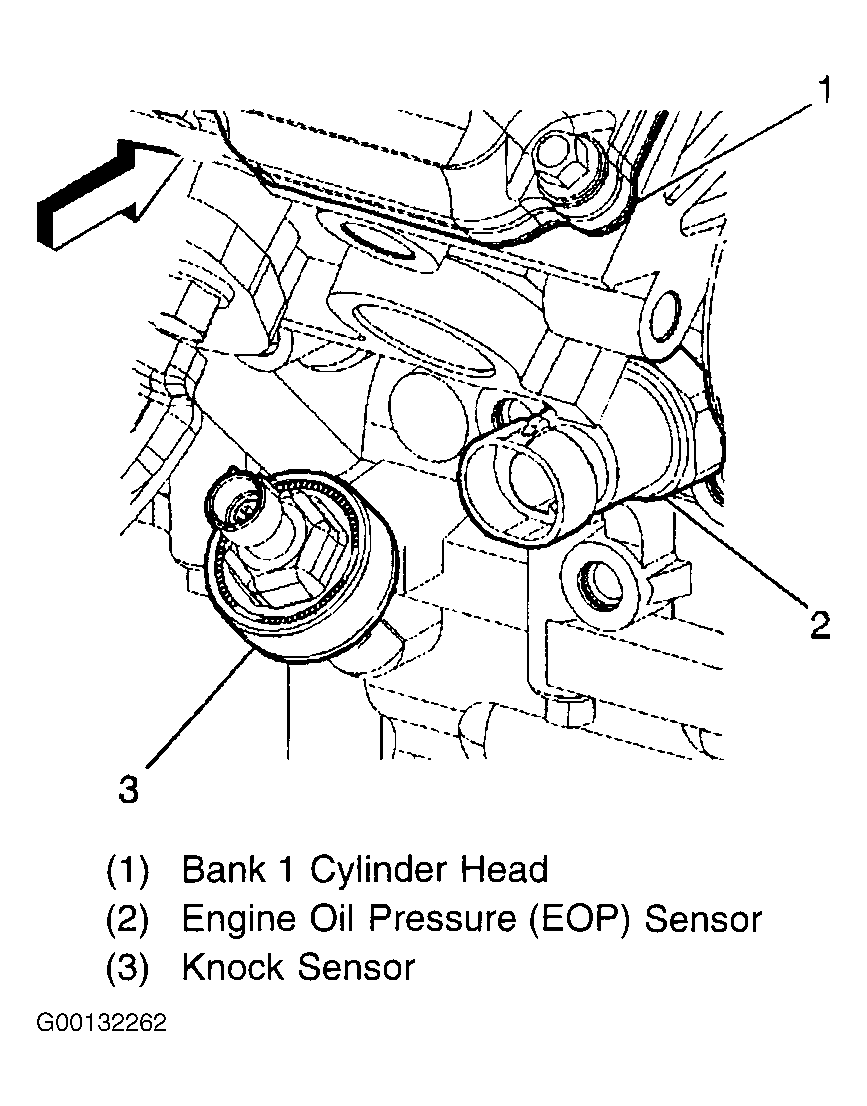 1
2
3

(1) Bank 1 Cylinder Head
(2) Engine Oil Pressure (EOP) Sensor
(3) Knock Sensor

G00132262