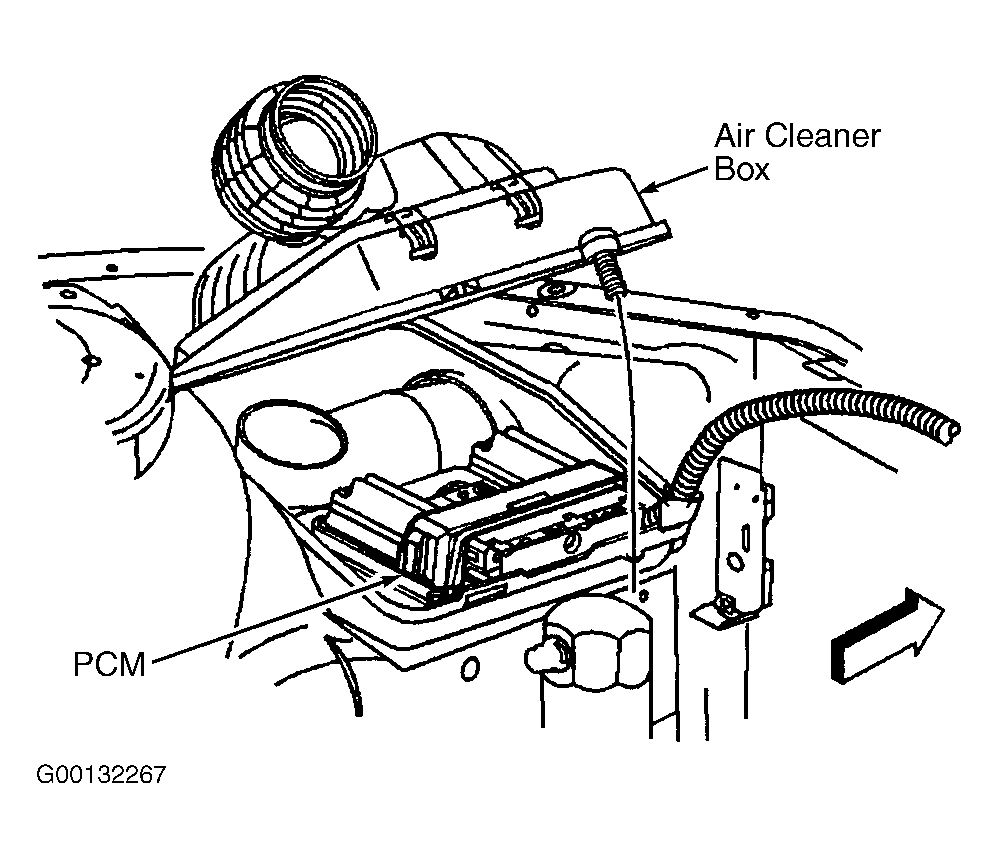 Air Cleaner Box

PCM

G00132267