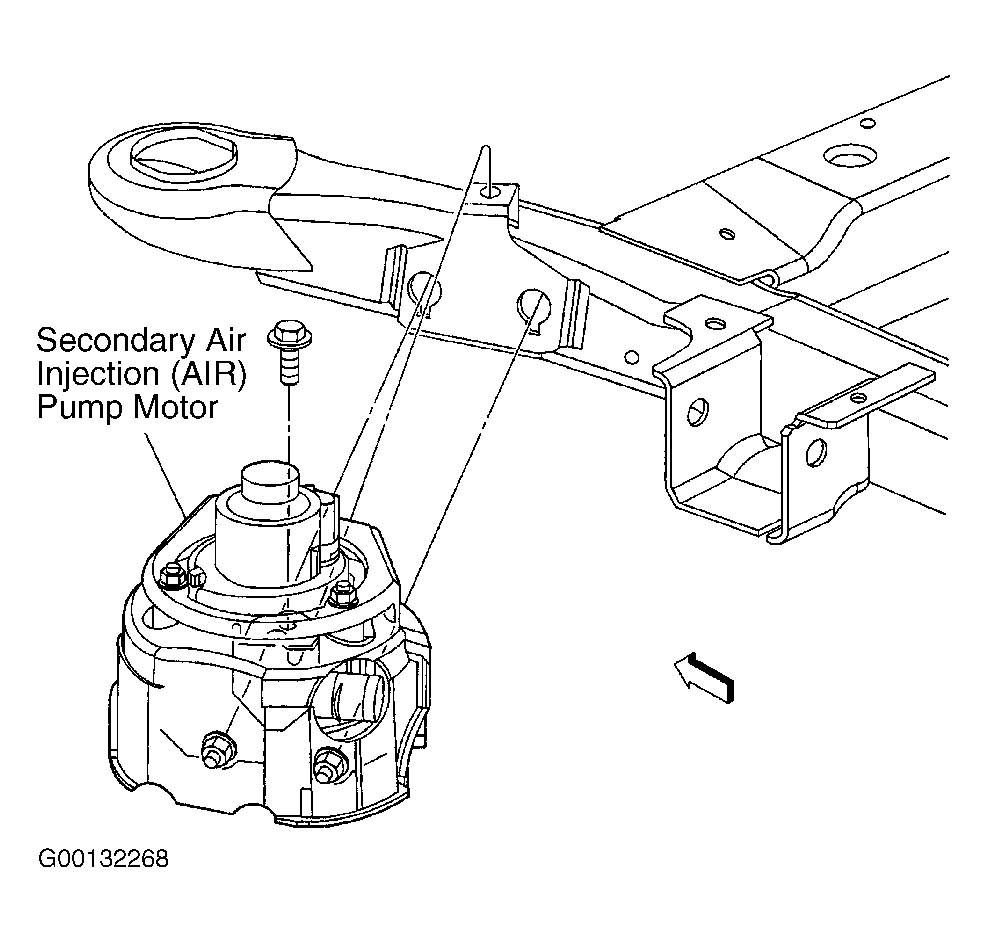 Secondary Air Injection (AIR) Pump Motor

G00132268