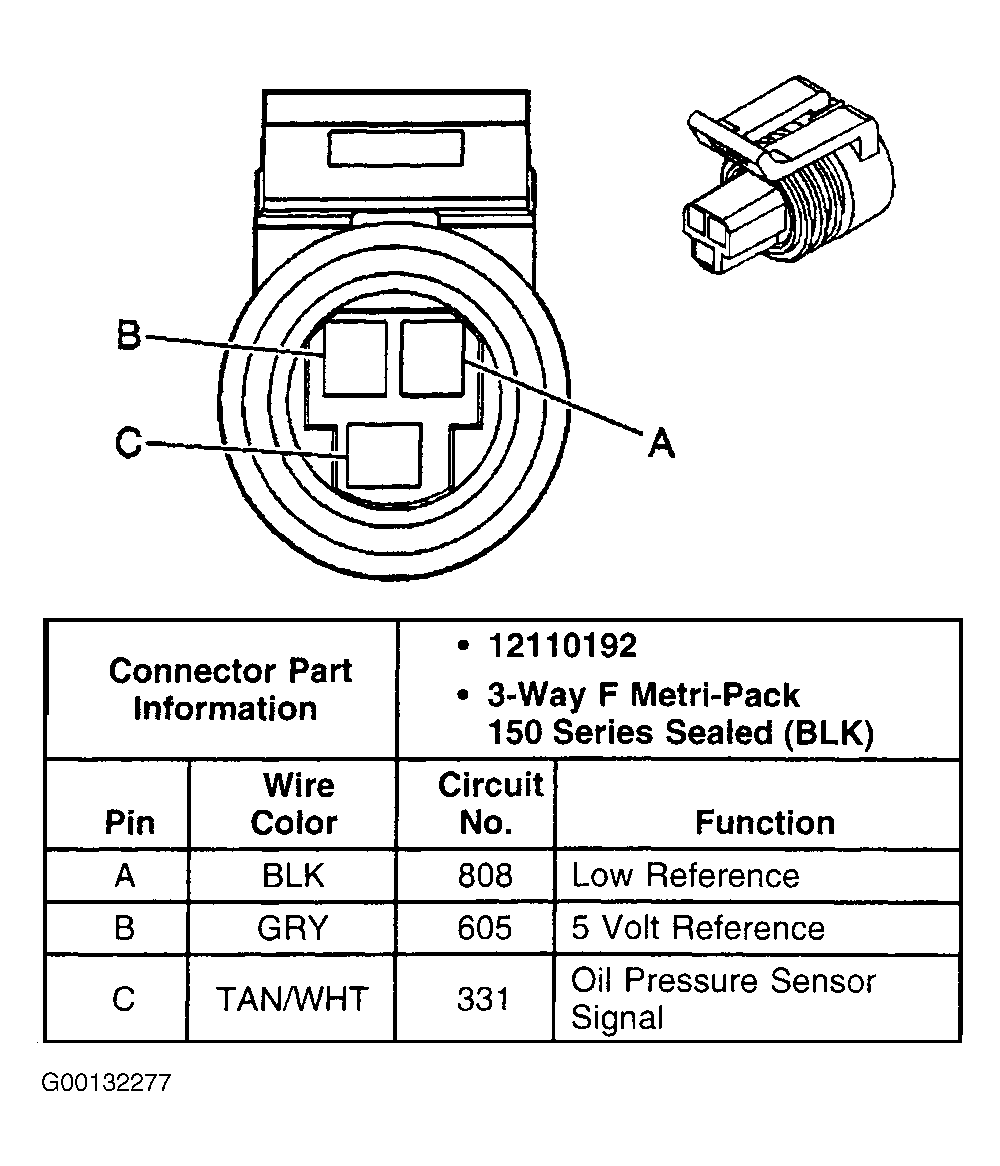 B

A

C

| Connector Part Information | | • 12110192 • 3-Way F Metri-Pack 150 Series Sealed (BLK) | |
|---|---|---|---|
| Pin | Wire Color | Circuit No. | Function |
| A | BLK | 808 | Low Reference |
| B | GRY | 605 | 5 Volt Reference |
| C | TAN/WHT | 331 | Oil Pressure Sensor Signal |

G00132277