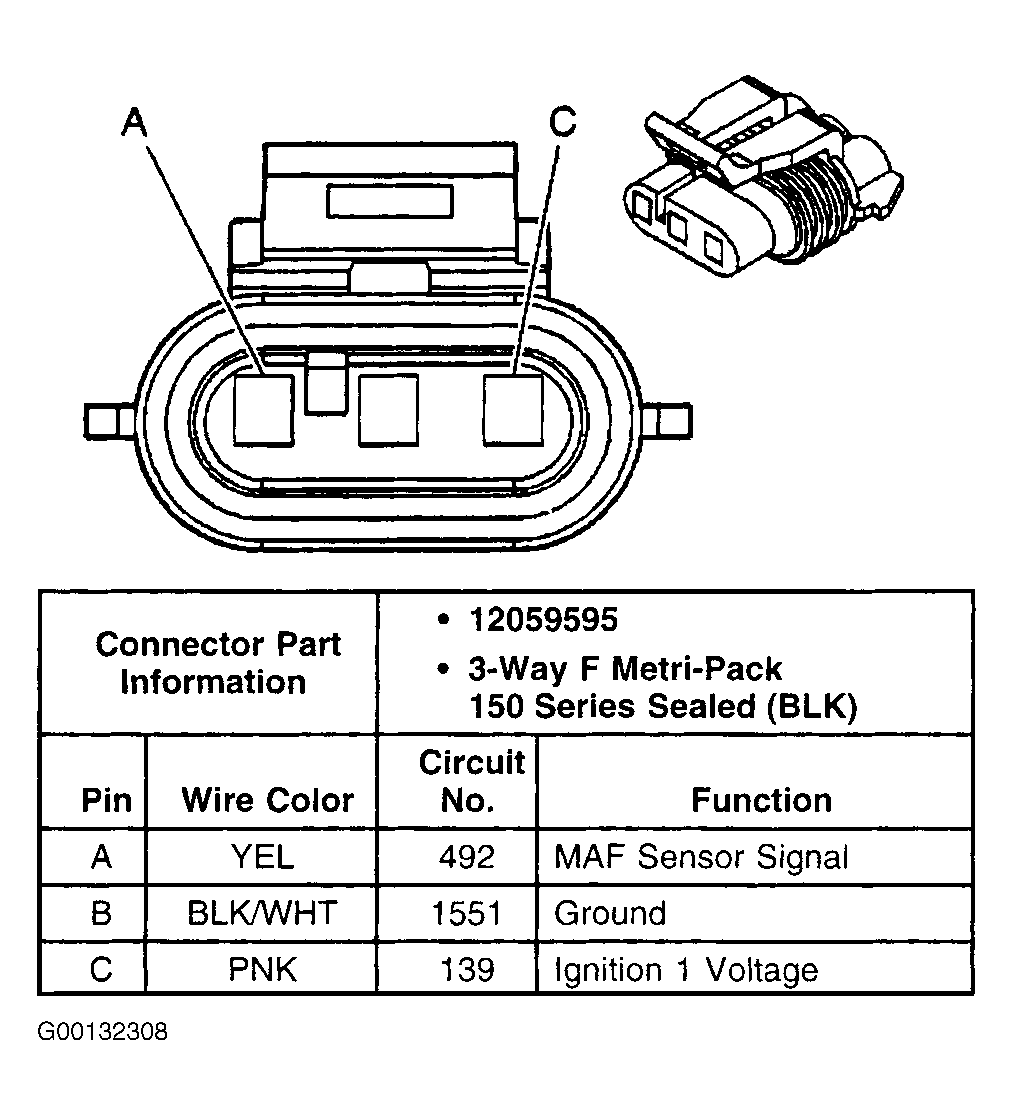 A

C

| Connector Part Information | | • 12059595 • 3-Way F Metri-Pack 150 Series Sealed (BLK) | |
|---|---|---|---|
| Pin | Wire Color | Circuit No. | Function |
| A | YEL | 492 | MAF Sensor Signal |
| B | BLK/WHT | 1551 | Ground |
| C | PNK | 139 | Ignition 1 Voltage |

G00132308