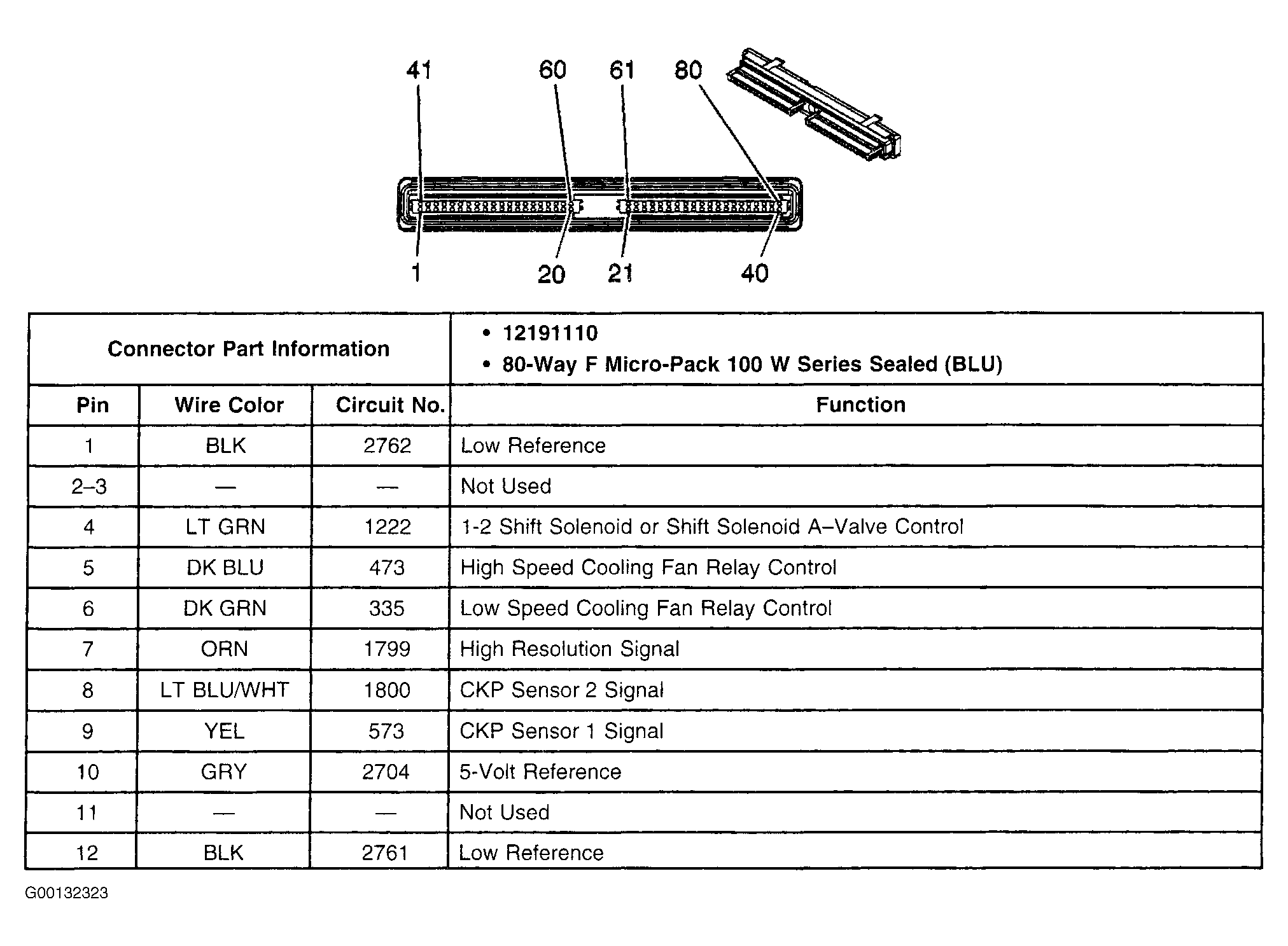 41 60 61 80

1 20 21 40

| Connector Part Information | | | • 12191110 • 80-Way F Micro-Pack 100 W Series Sealed (BLU) |
|---|---|---|---|
| Pin | Wire Color | Circuit No. | Function |
| 1 | BLK | 2762 | Low Reference |
| 2–3 | — | — | Not Used |
| 4 | LT GRN | 1222 | 1-2 Shift Solenoid or Shift Solenoid A–Valve Control |
| 5 | DK BLU | 473 | High Speed Cooling Fan Relay Control |
| 6 | DK GRN | 335 | Low Speed Cooling Fan Relay Control |
| 7 | ORN | 1799 | High Resolution Signal |
| 8 | LT BLU/WHT | 1800 | CKP Sensor 2 Signal |
| 9 | YEL | 573 | CKP Sensor 1 Signal |
| 10 | GRY | 2704 | 5-Volt Reference |
| 11 | — | — | Not Used |
| 12 | BLK | 2761 | Low Reference |

G00132323