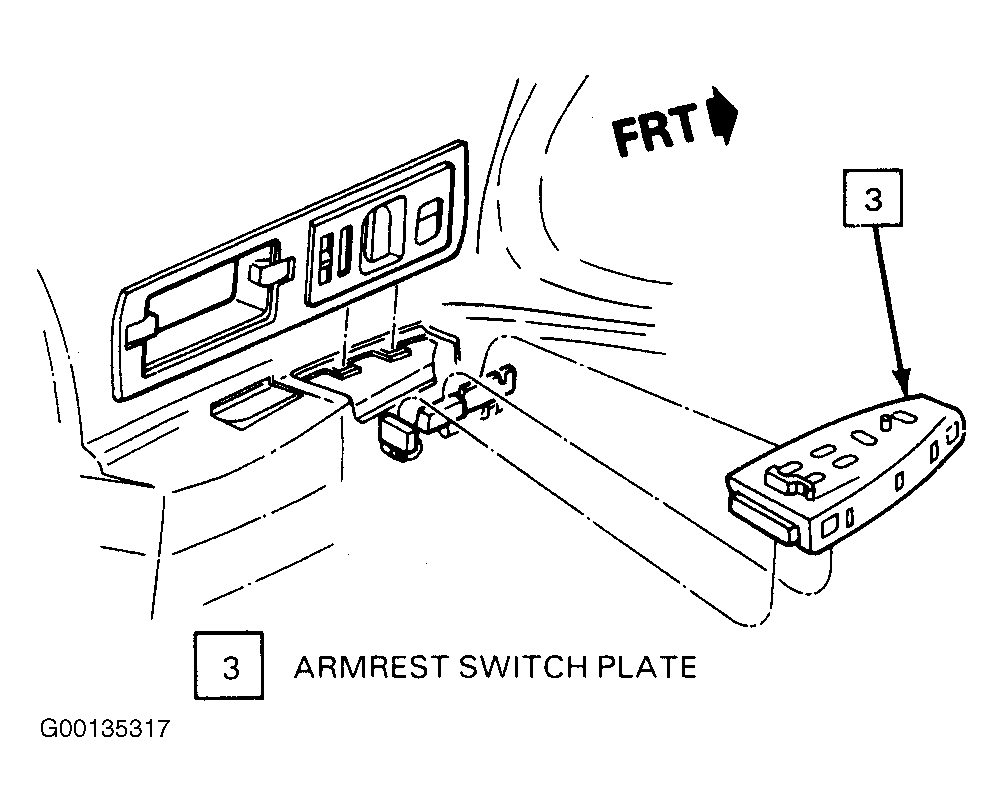 FRT

3

3 ARMREST SWITCH PLATE

G00135317