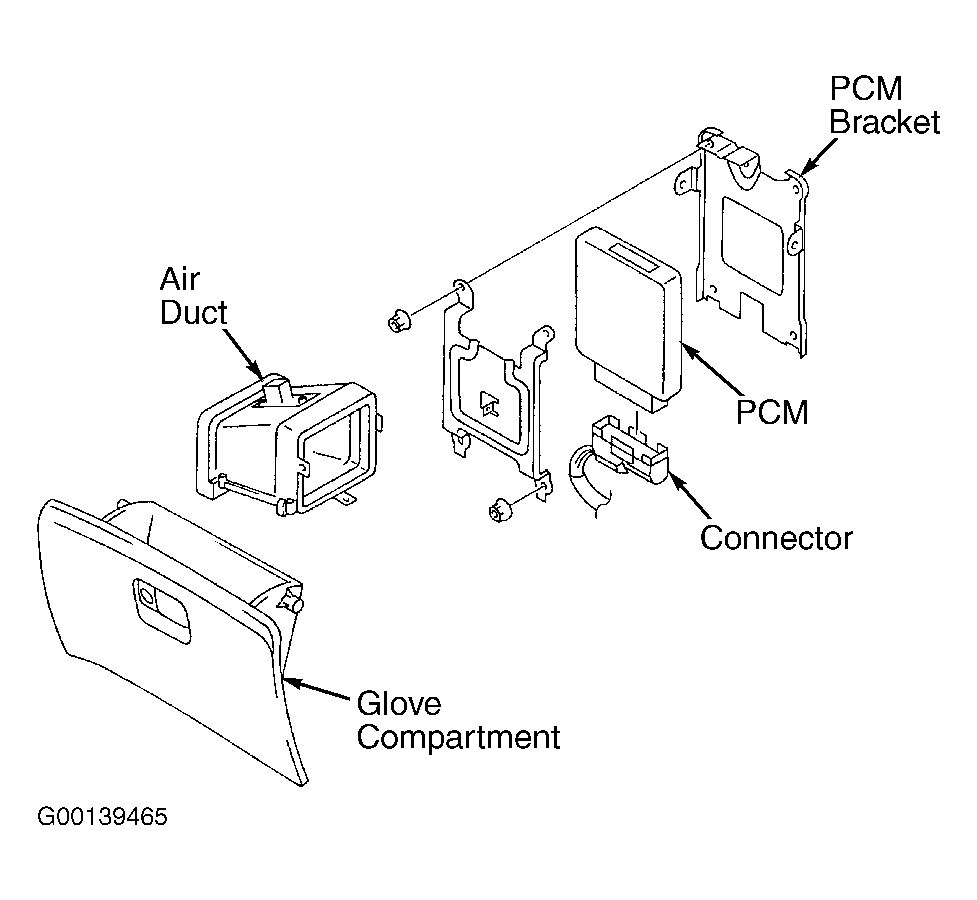 PCM
Bracket

Air
Duct

PCM

Connector

Glove
Compartment

G00139465