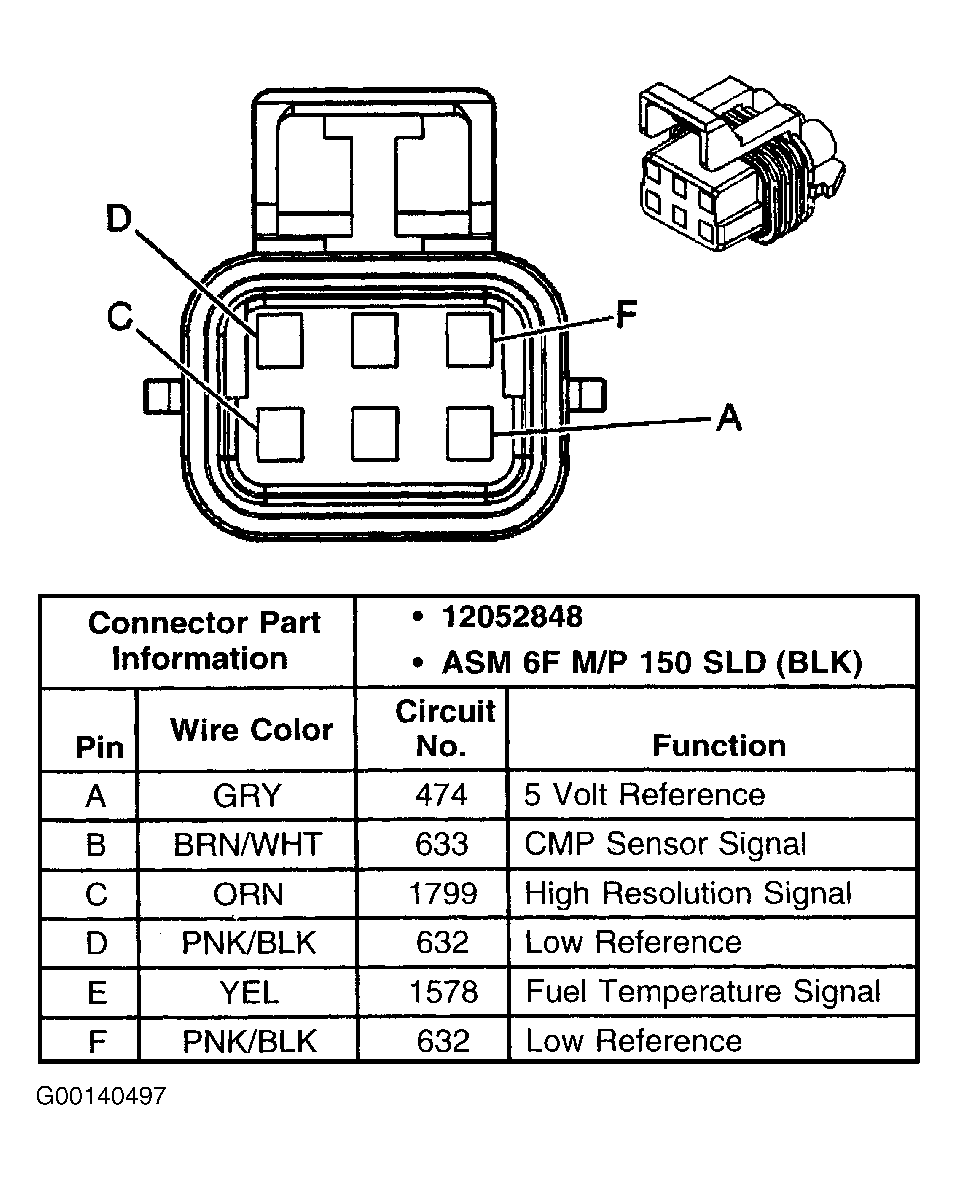 D

C

F

A

| Connector Part Information | | • 12052848 • ASM 6F M/P 150 SLD (BLK) | |
|---|---|---|---|
| Pin | Wire Color | Circuit No. | Function |
| A | GRY | 474 | 5 Volt Reference |
| B | BRN/WHT | 633 | CMP Sensor Signal |
| C | ORN | 1799 | High Resolution Signal |
| D | PNK/BLK | 632 | Low Reference |
| E | YEL | 1578 | Fuel Temperature Signal |
| F | PNK/BLK | 632 | Low Reference |

G00140497