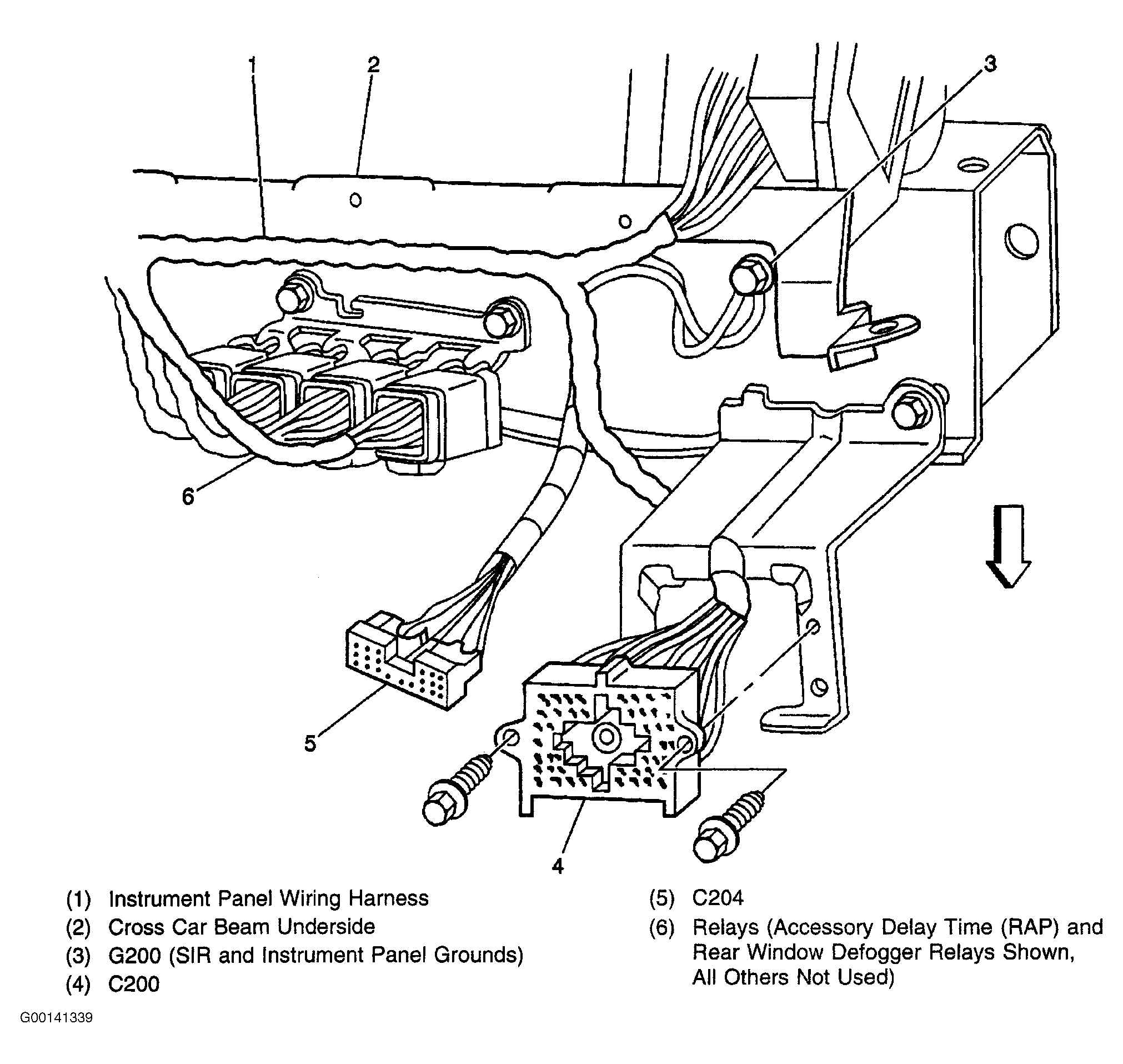 1
2
3
6
5
4

(1) Instrument Panel Wiring Harness
(2) Cross Car Beam Underside
(3) G200 (SIR and Instrument Panel Grounds)
(4) C200

(5) C204
(6) Relays (Accessory Delay Time (RAP) and Rear Window Defogger Relays Shown, All Others Not Used)

G00141339