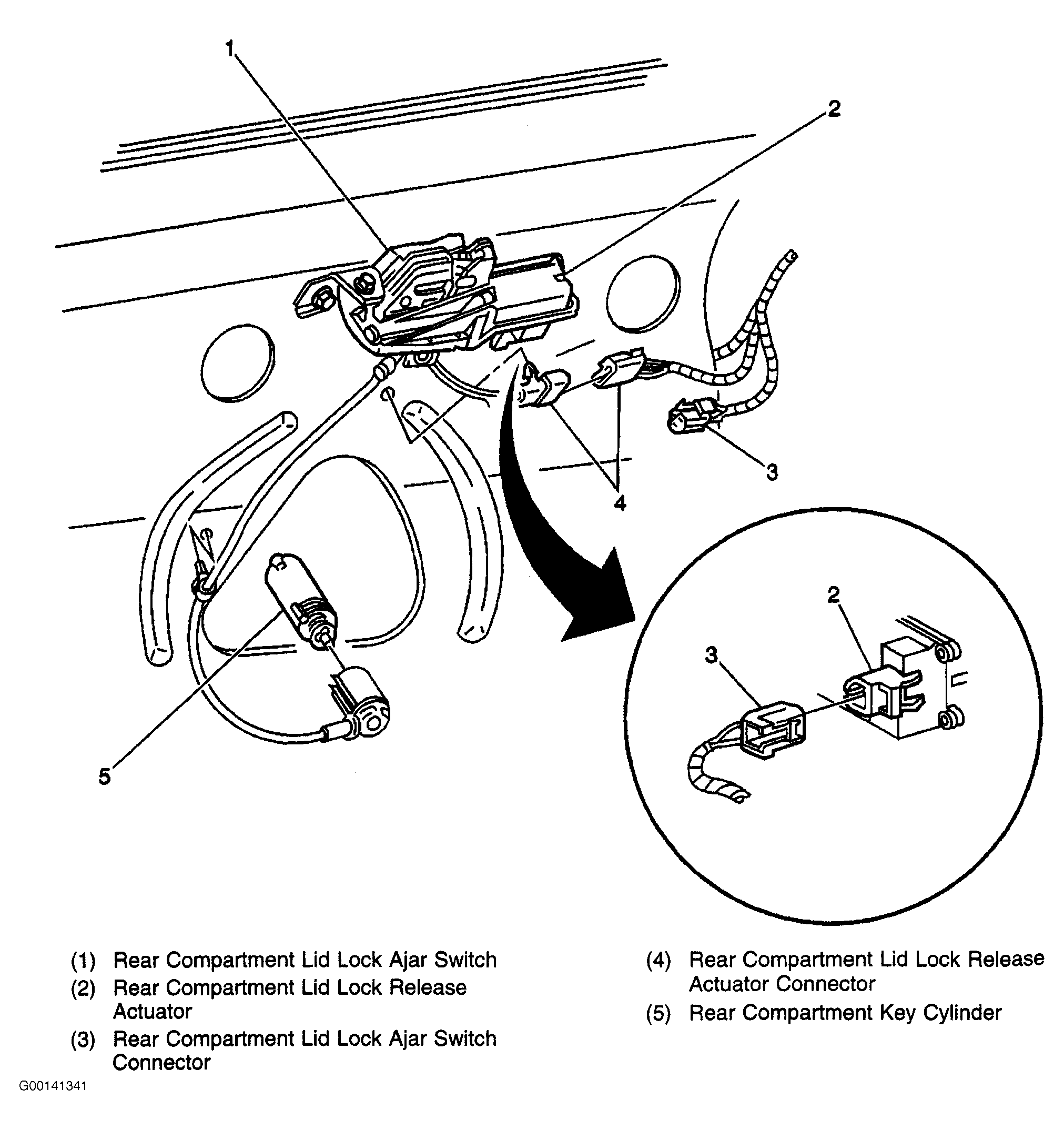 1
2
3
4
5
2
3

(1) Rear Compartment Lid Lock Ajar Switch
(2) Rear Compartment Lid Lock Release Actuator
(3) Rear Compartment Lid Lock Ajar Switch Connector

(4) Rear Compartment Lid Lock Release Actuator Connector
(5) Rear Compartment Key Cylinder

G00141341