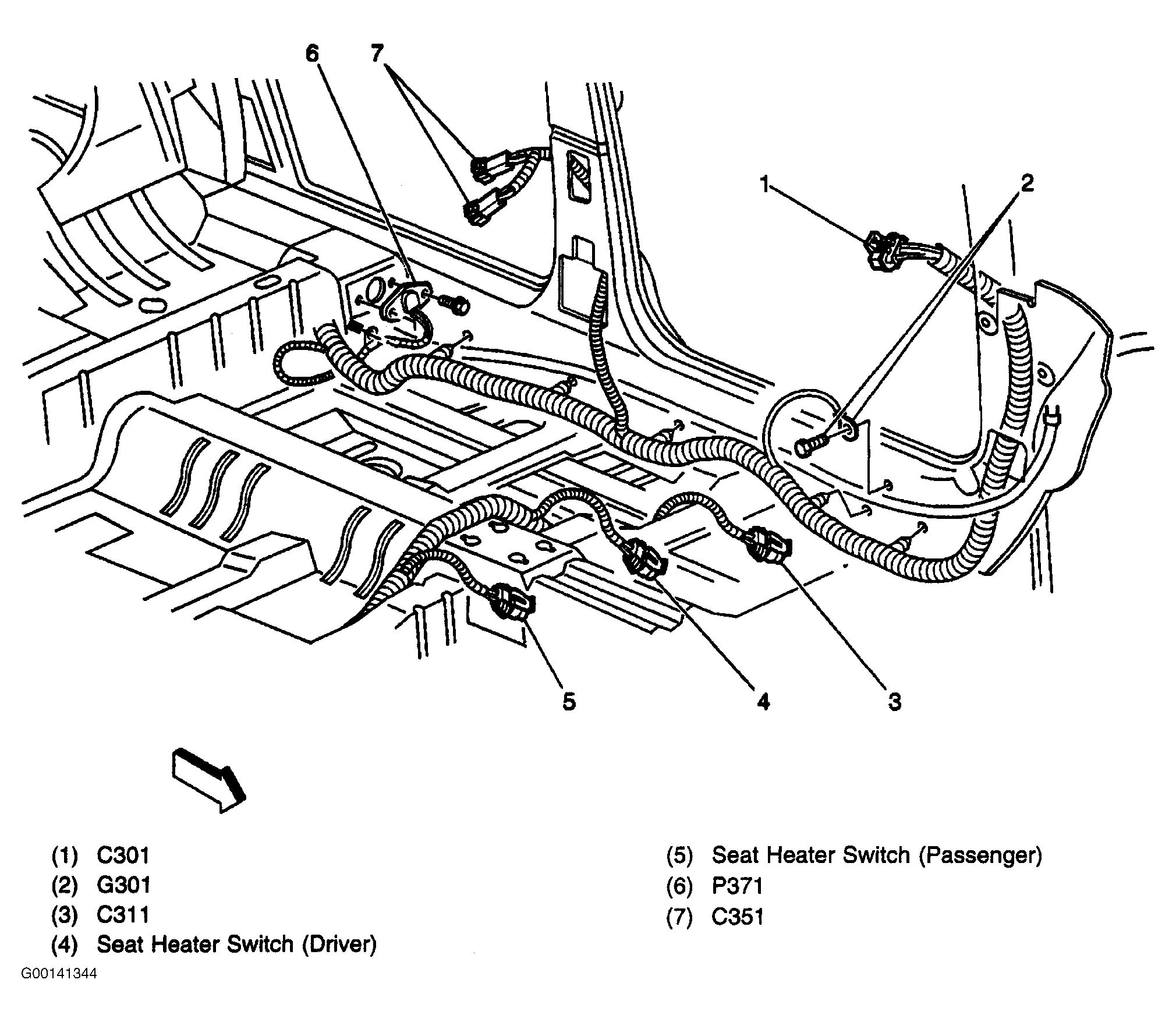 6 7

1 2

5 4 3

(1) C301
(2) G301
(3) C311
(4) Seat Heater Switch (Driver)

(5) Seat Heater Switch (Passenger)
(6) P371
(7) C351

G00141344