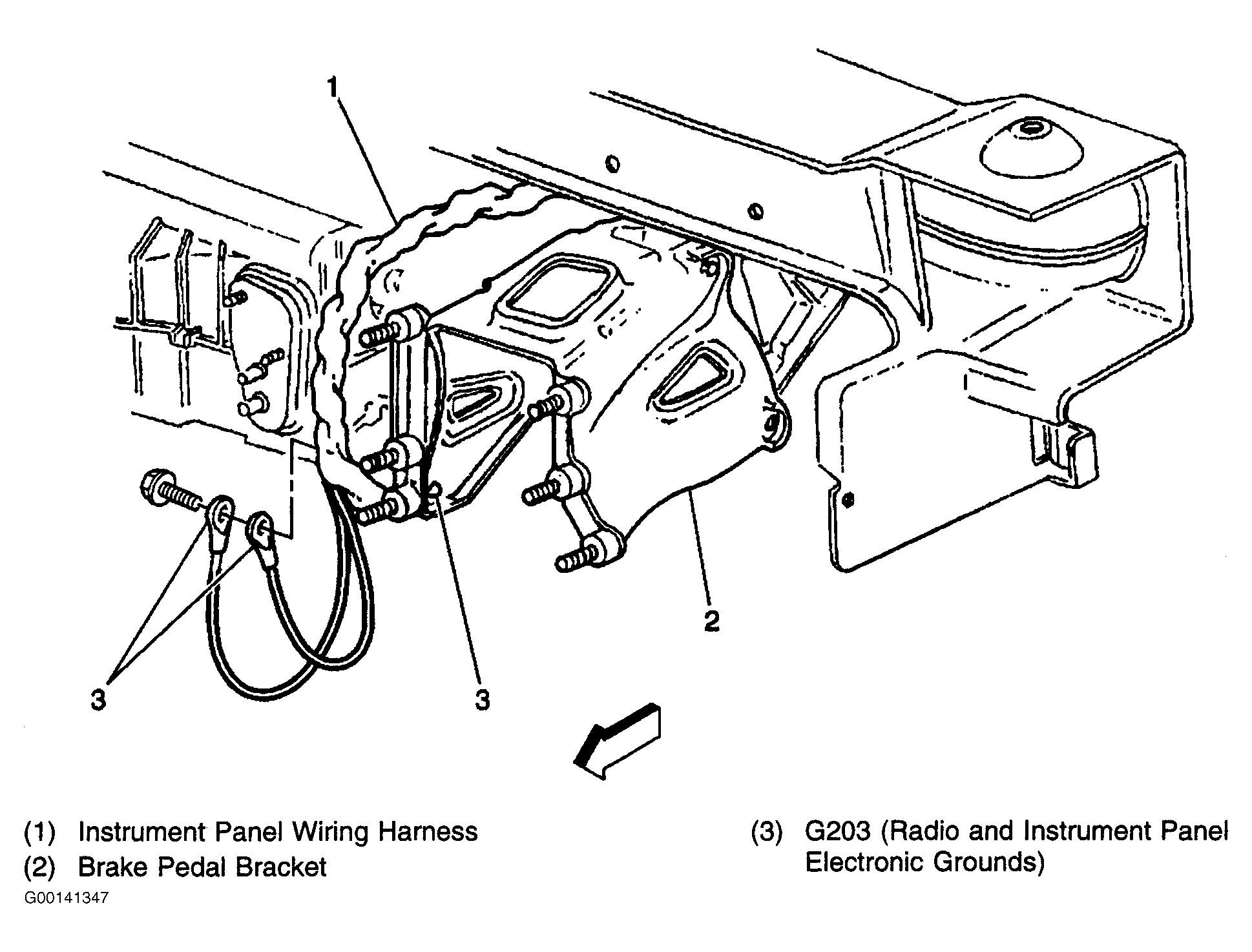 1

2

3

3

(1) Instrument Panel Wiring Harness
(2) Brake Pedal Bracket

(3) G203 (Radio and Instrument Panel Electronic Grounds)

G00141347