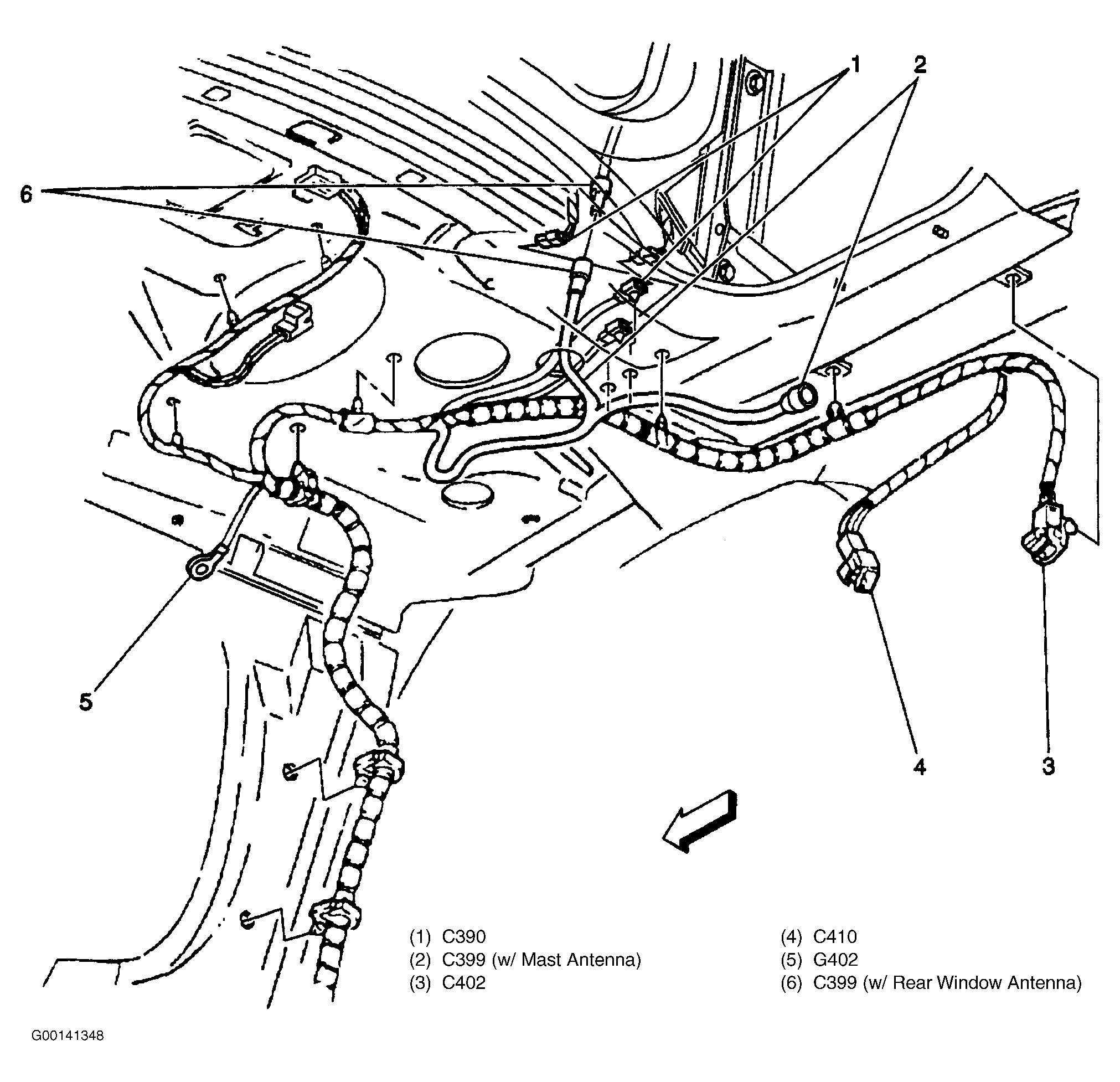 1
2
6
5
4
3

(1) C390
(2) C399 (w/ Mast Antenna)
(3) C402

(4) C410
(5) G402
(6) C399 (w/ Rear Window Antenna)

G00141348