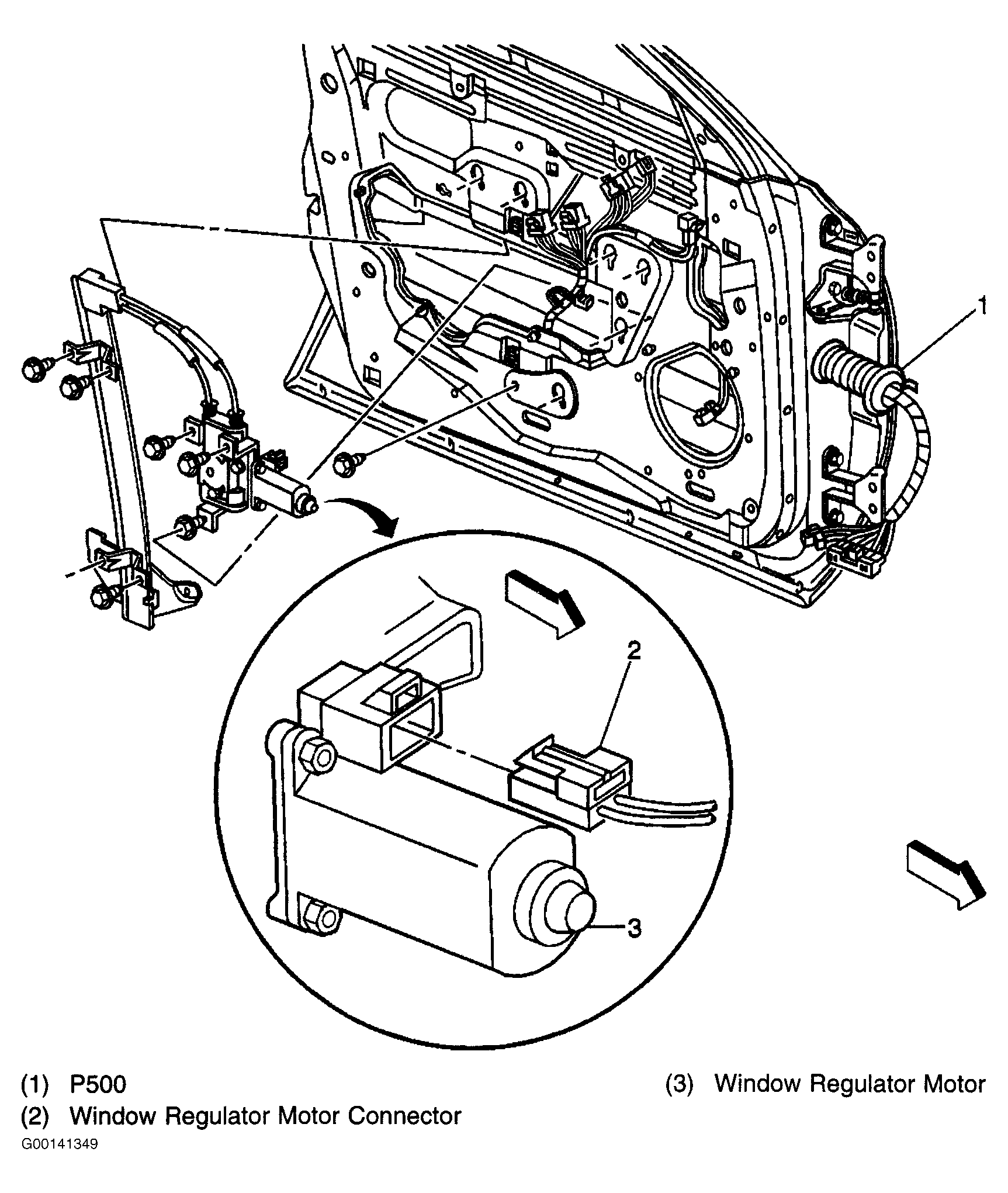 1

2

3

(1) P500
(2) Window Regulator Motor Connector

(3) Window Regulator Motor

G00141349