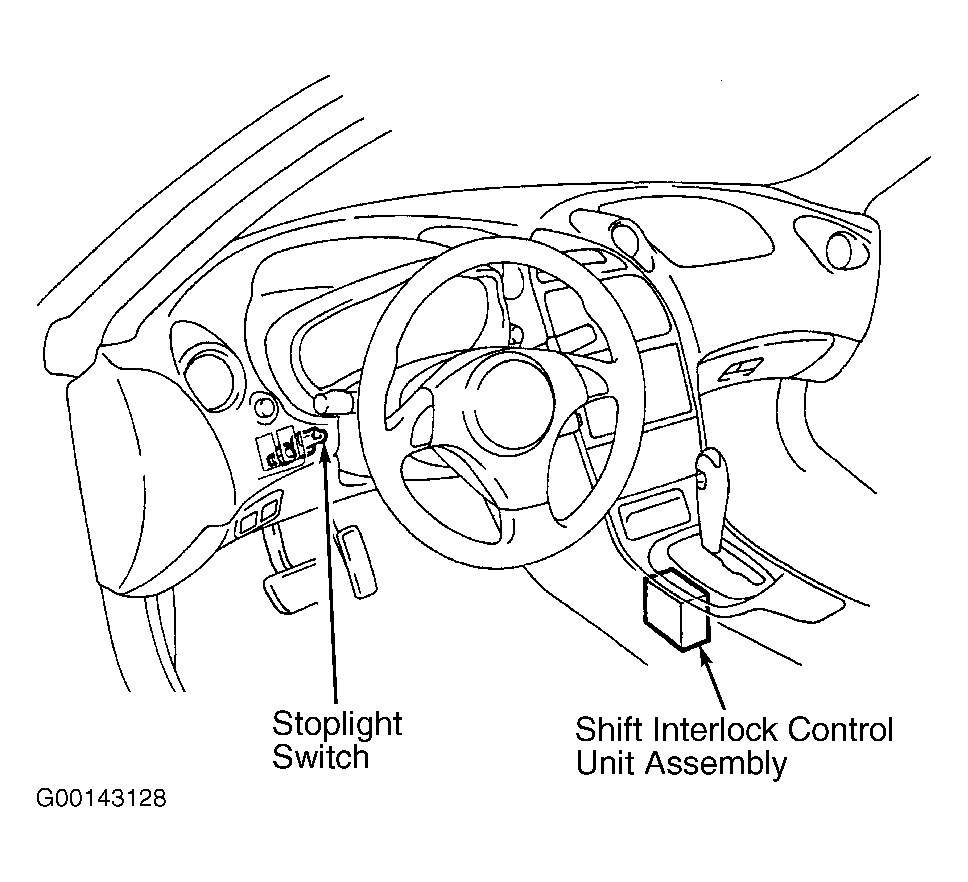 Stoplight Switch

Shift Interlock Control Unit Assembly

G00143128