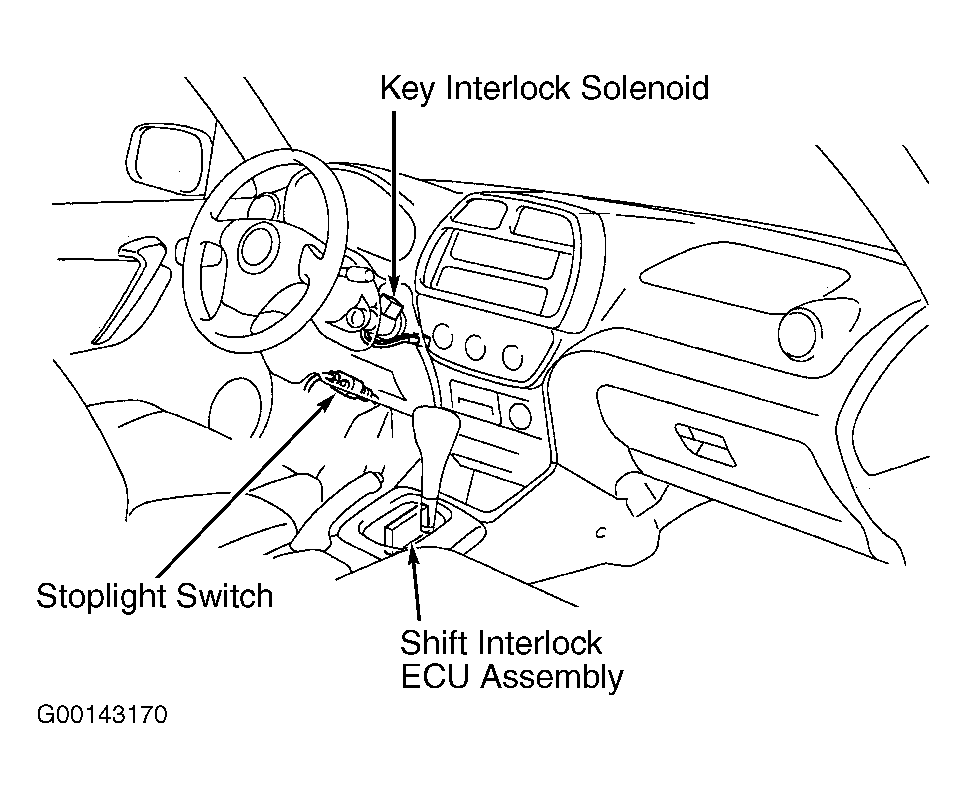 Key Interlock Solenoid

Stoplight Switch

Shift Interlock
ECU Assembly

G00143170