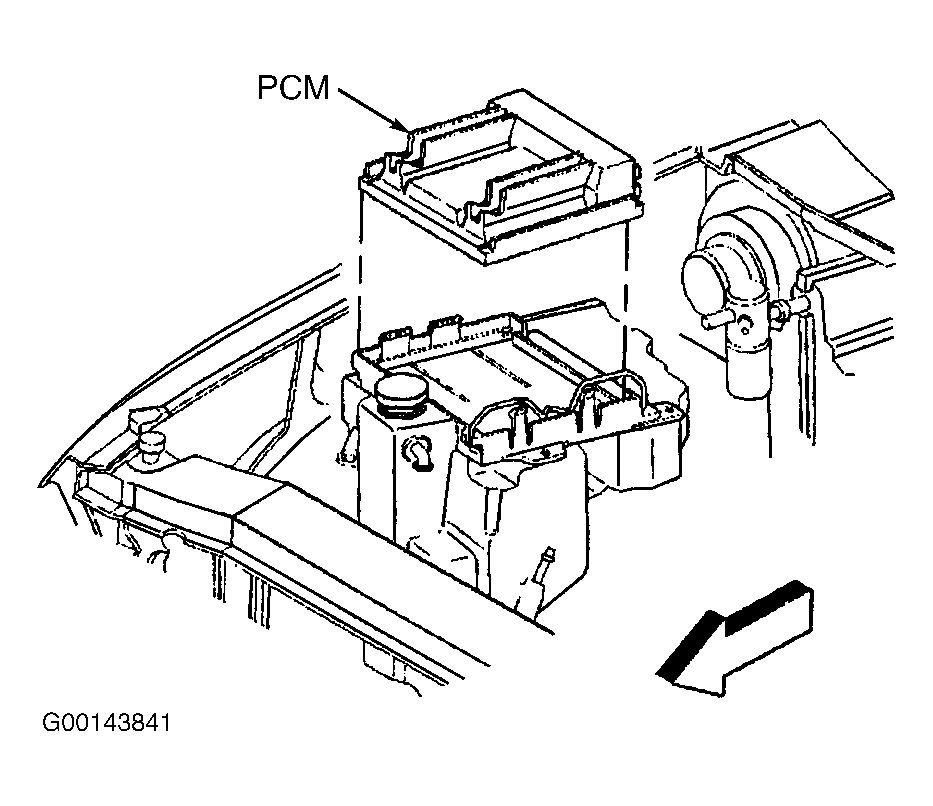 PCM

G00143841