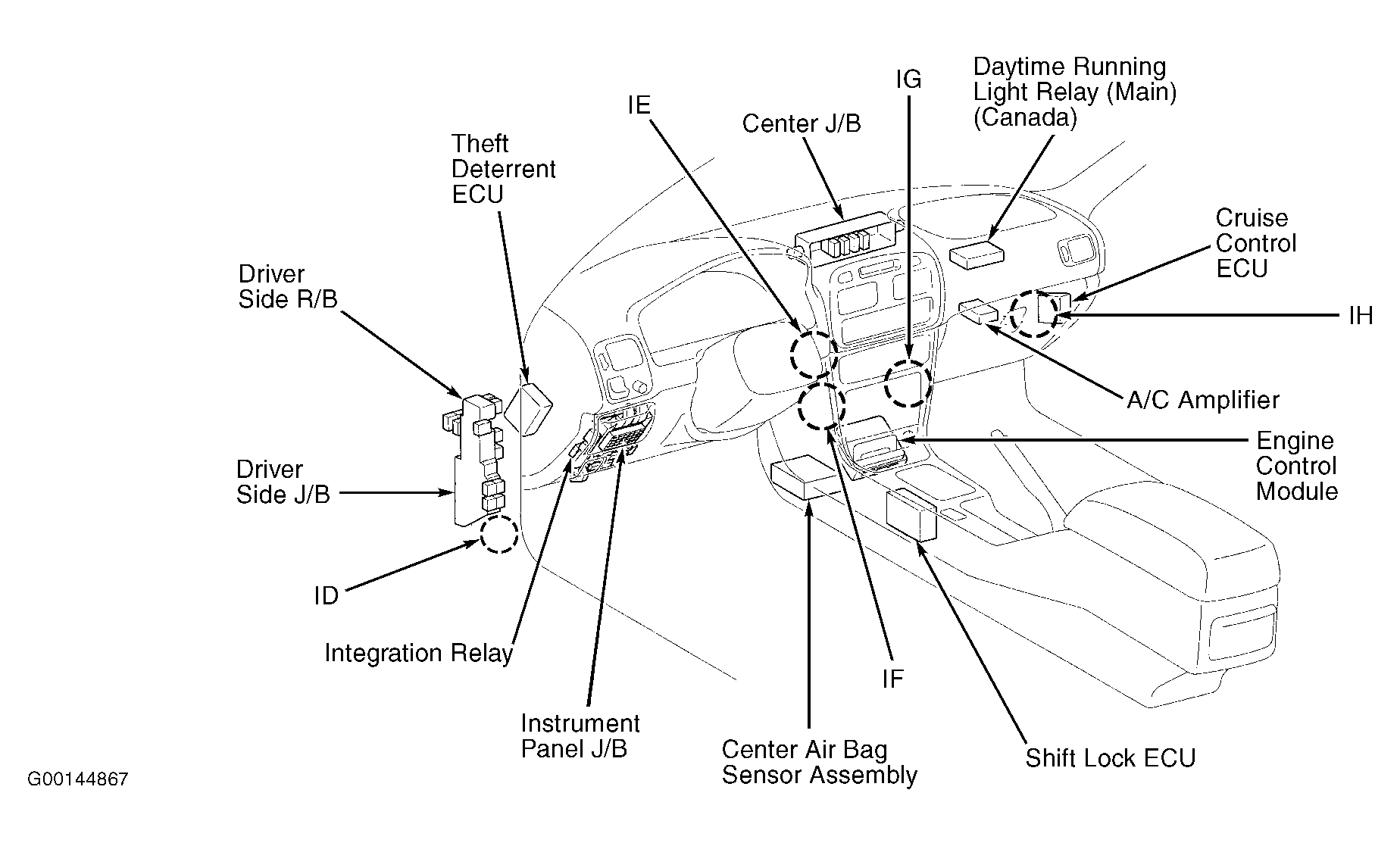 Daytime Running Light Relay (Main) (Canada)

IG

IE

Center J/B

Theft Deterrent ECU

Cruise Control ECU

Driver Side R/B

IH

A/C Amplifier

Engine Control Module

Driver Side J/B

ID

Integration Relay

IF

Instrument Panel J/B

Center Air Bag Sensor Assembly

Shift Lock ECU

G00144867