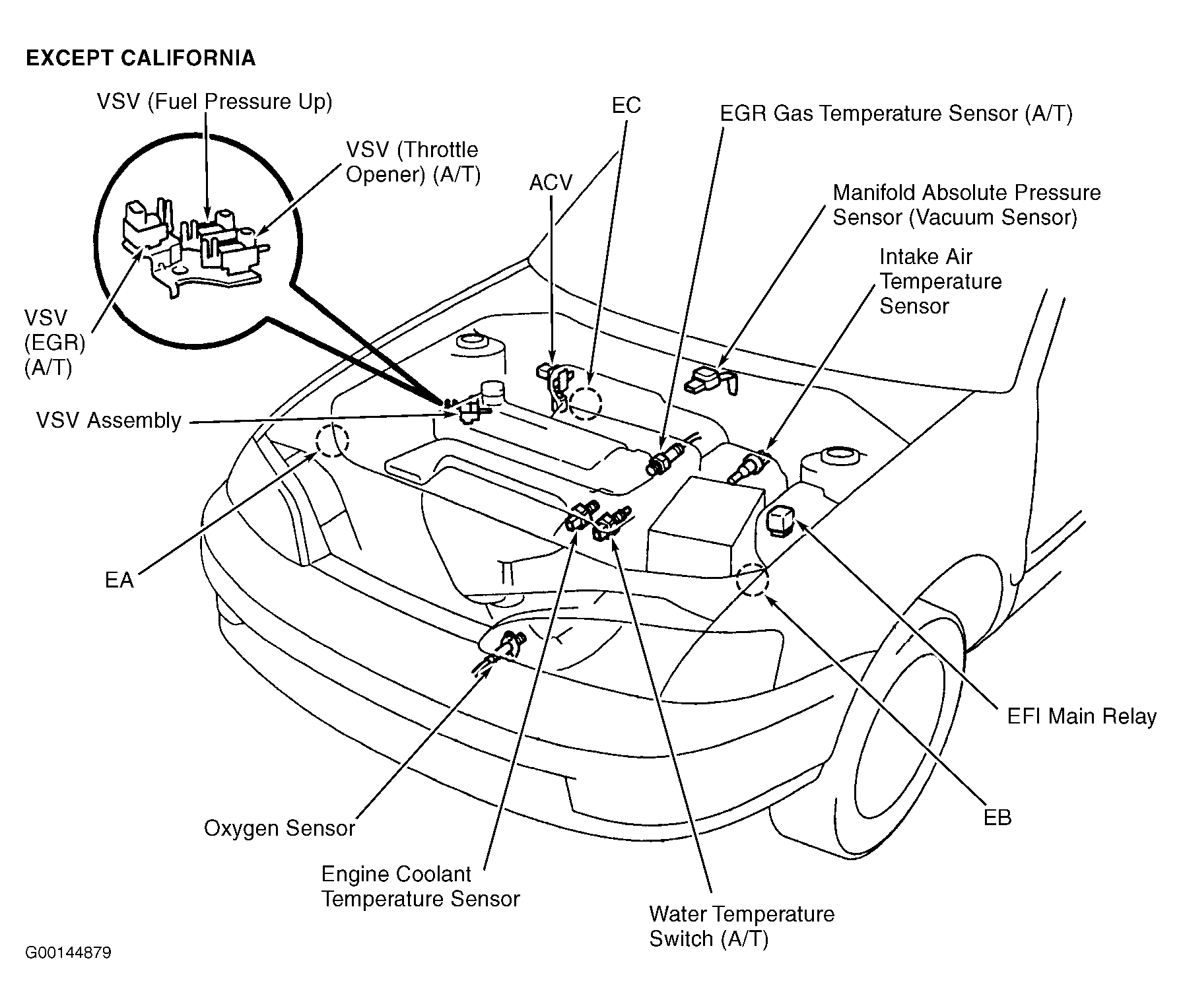 EXCEPT CALIFORNIA

VSV (Fuel Pressure Up)

VSV (Throttle Opener) (A/T)

EC

EGR Gas Temperature Sensor (A/T)

ACV

Manifold Absolute Pressure Sensor (Vacuum Sensor)

Intake Air Temperature Sensor

VSV (EGR) (A/T)

VSV Assembly

EA

EFI Main Relay

EB

Oxygen Sensor

Engine Coolant Temperature Sensor

Water Temperature Switch (A/T)

G00144879