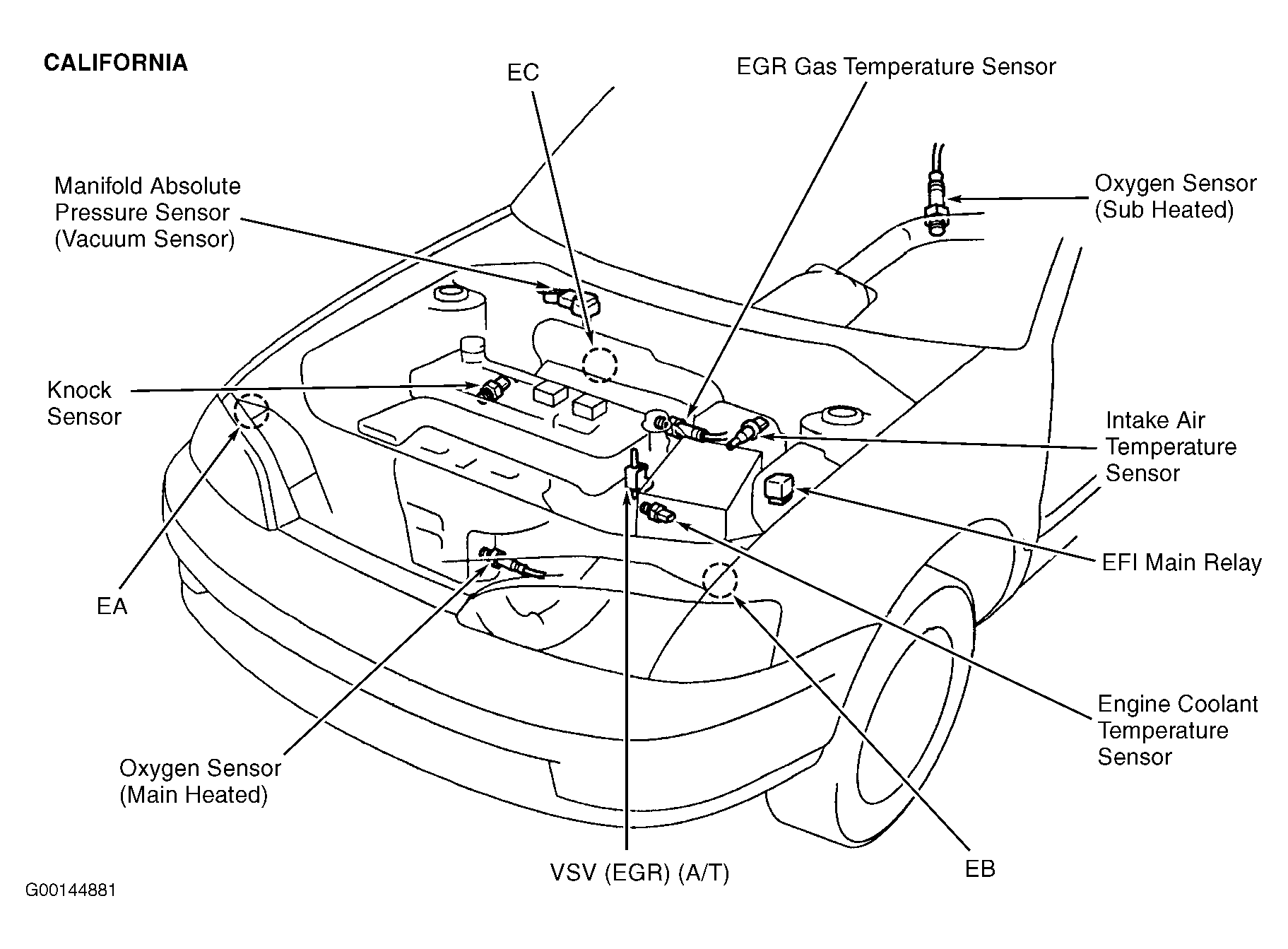 CALIFORNIA

EC

EGR Gas Temperature Sensor

Manifold Absolute Pressure Sensor (Vacuum Sensor)

Oxygen Sensor (Sub Heated)

Knock Sensor

Intake Air Temperature Sensor

EFI Main Relay

EA

Engine Coolant Temperature Sensor

Oxygen Sensor (Main Heated)

VSV (EGR) (A/T)

EB

G00144881