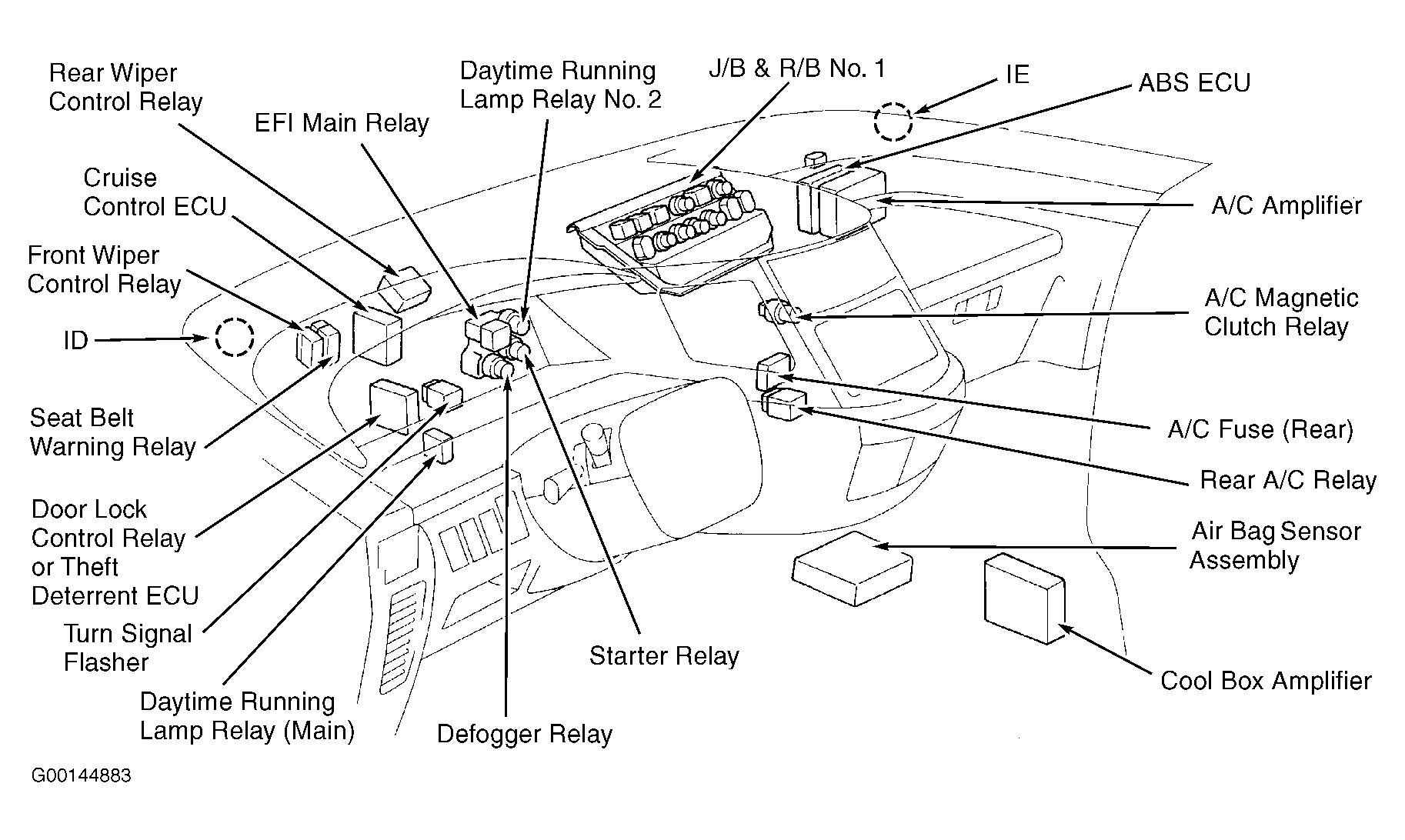 Rear Wiper Control Relay

EFI Main Relay

Daytime Running Lamp Relay No. 2

J/B & R/B No. 1

IE

ABS ECU

Cruise Control ECU

A/C Amplifier

Front Wiper Control Relay

A/C Magnetic Clutch Relay

ID

Seat Belt Warning Relay

A/C Fuse (Rear)

Rear A/C Relay

Door Lock Control Relay or Theft Deterrent ECU

Air Bag Sensor Assembly

Turn Signal Flasher

Starter Relay

Cool Box Amplifier

Daytime Running Lamp Relay (Main)

Defogger Relay

G00144883