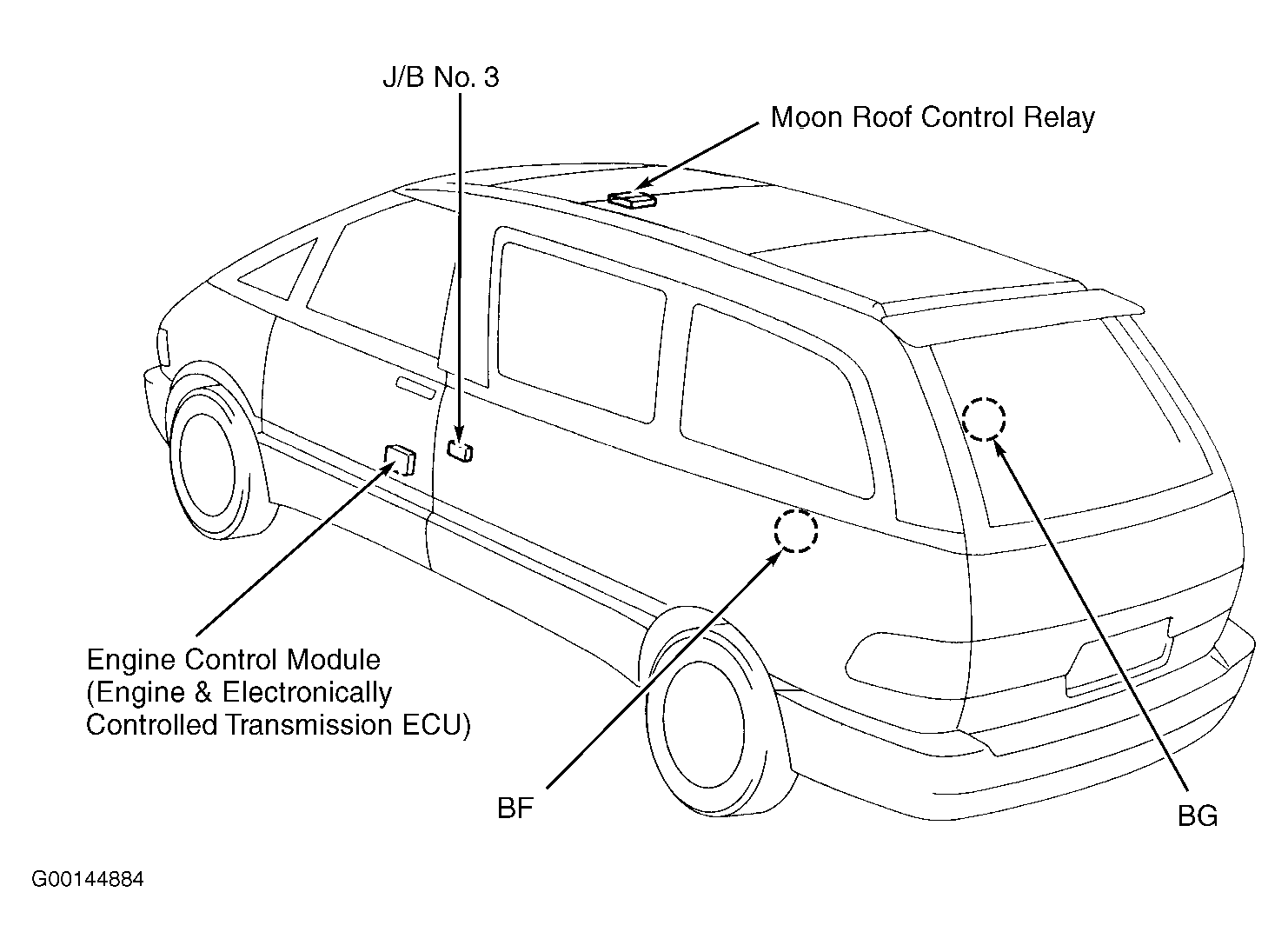 J/B No. 3

Moon Roof Control Relay

Engine Control Module
(Engine & Electronically
Controlled Transmission ECU)

BF

BG

G00144884