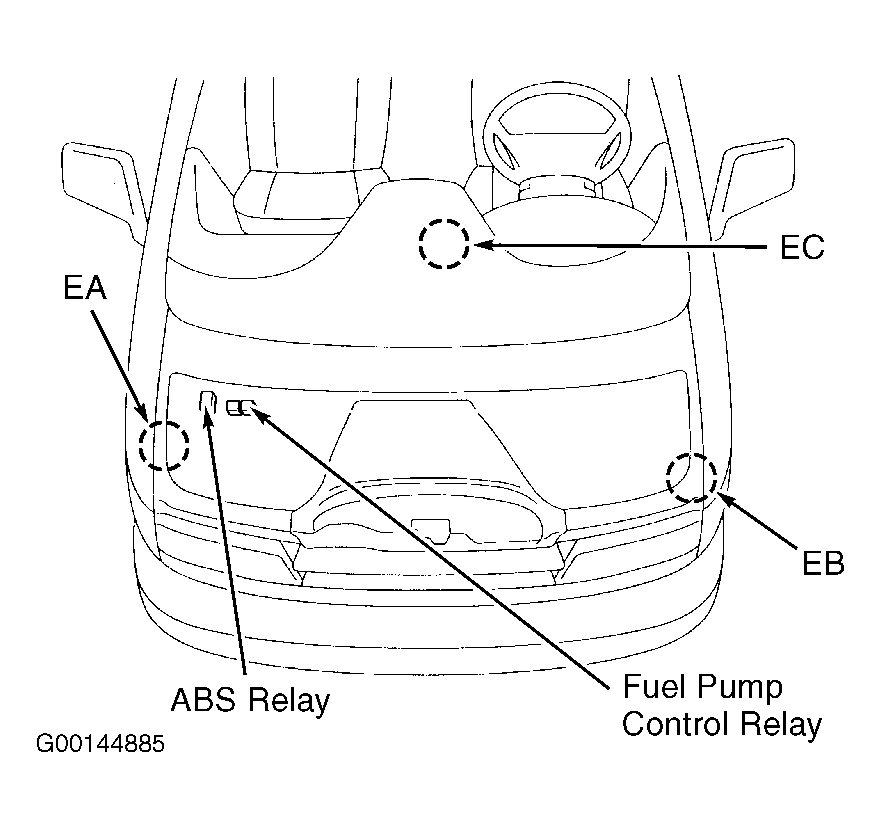 EC

EA

EB

ABS Relay

Fuel Pump Control Relay

G00144885