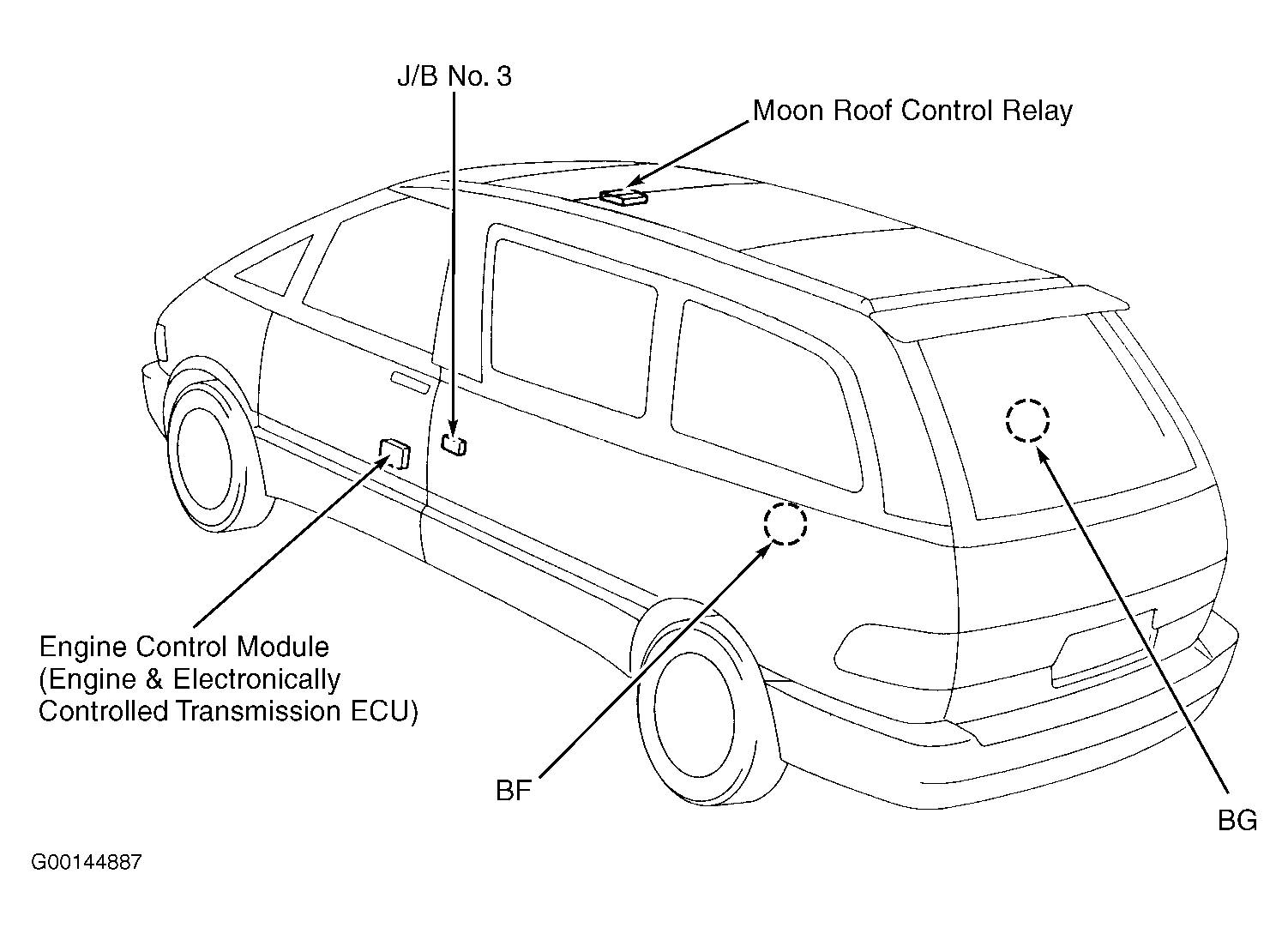 J/B No. 3

Moon Roof Control Relay

Engine Control Module (Engine & Electronically Controlled Transmission ECU)

BF

BG

G00144887