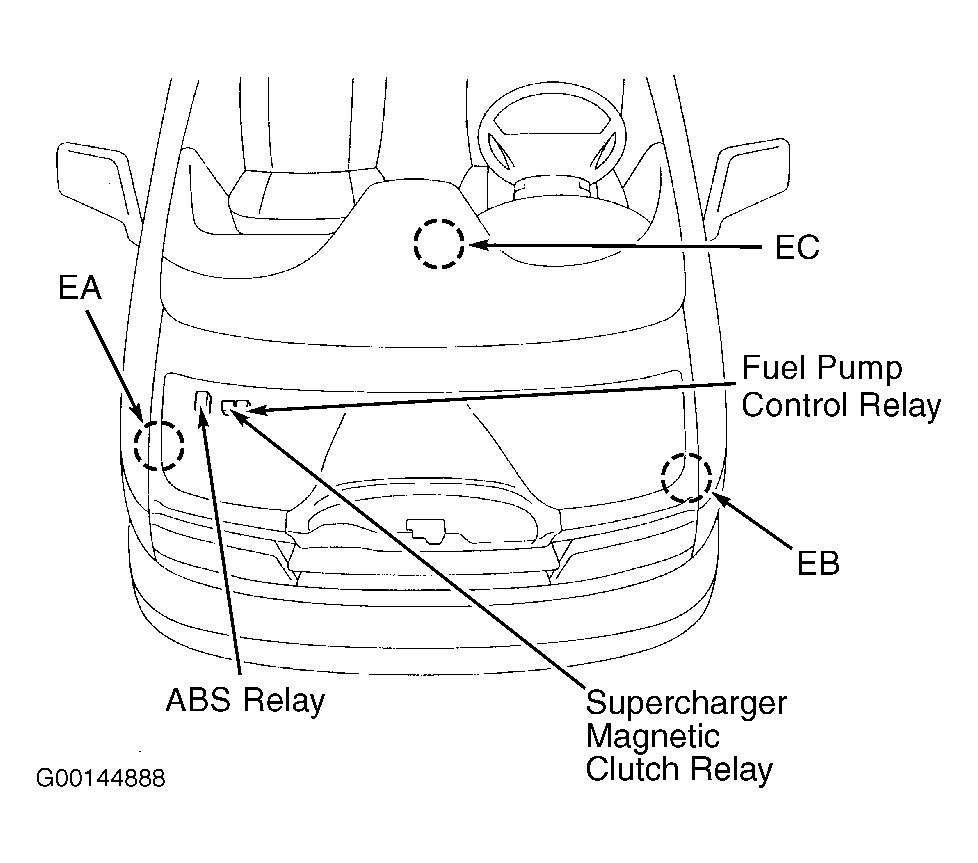 EC

EA

Fuel Pump Control Relay

EB

ABS Relay

Supercharger Magnetic Clutch Relay

G00144888