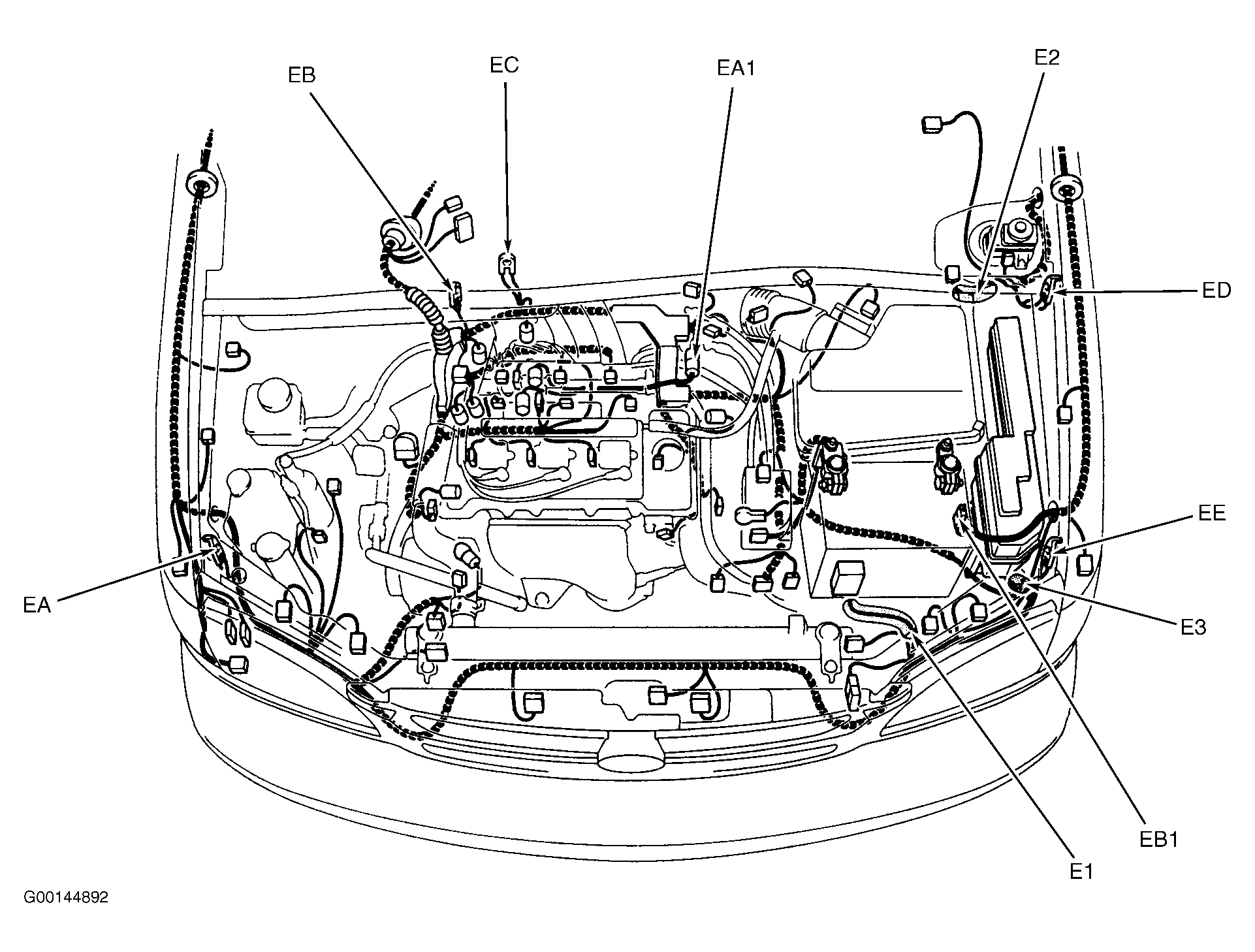 EB
EC
EA1
E2
ED
EE
EA
E3
EB1
E1
G00144892