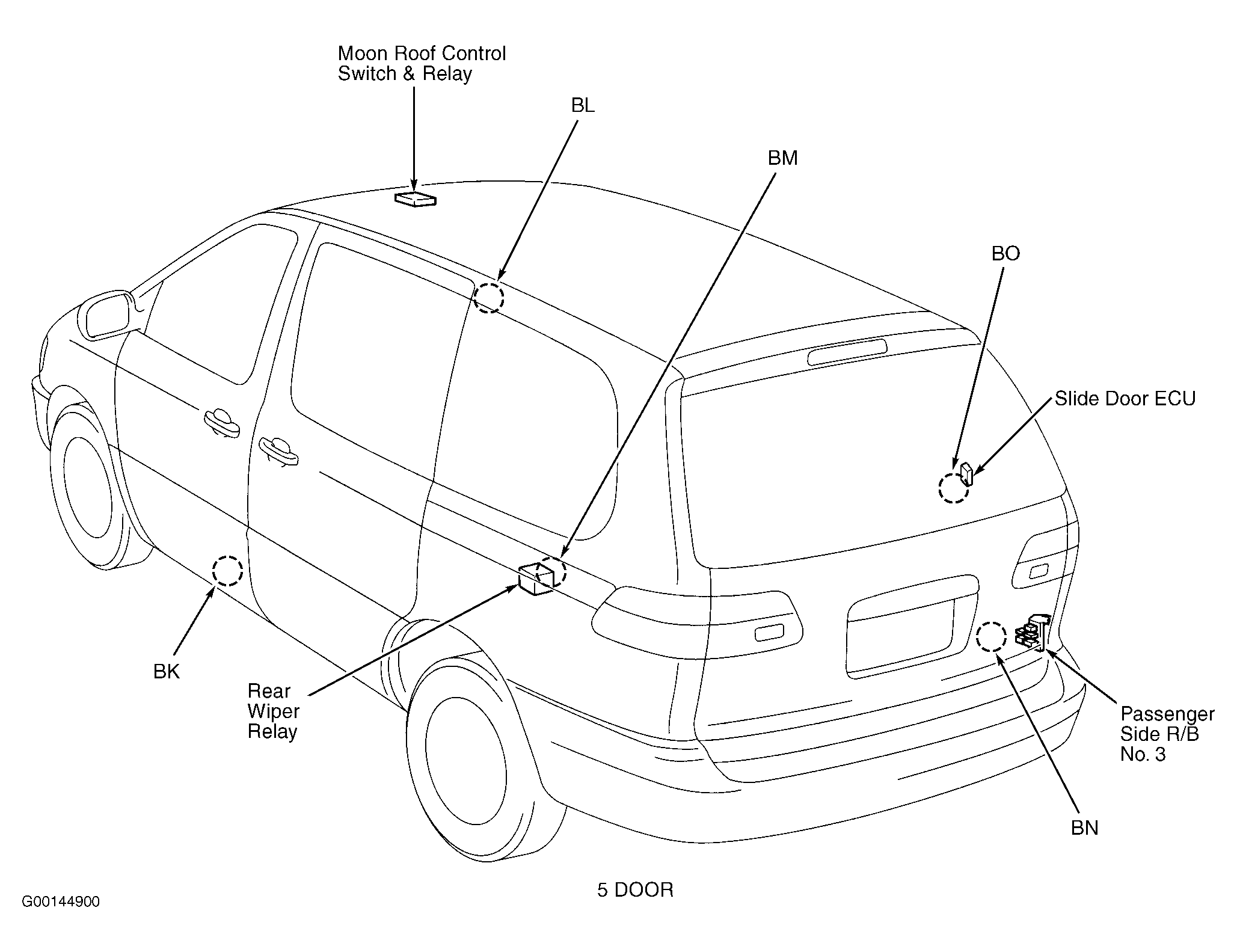 Moon Roof Control Switch & Relay

BL

BM

BO

Slide Door ECU

BK

Rear Wiper Relay

Passenger Side R/B No. 3

BN

5 DOOR

G00144900