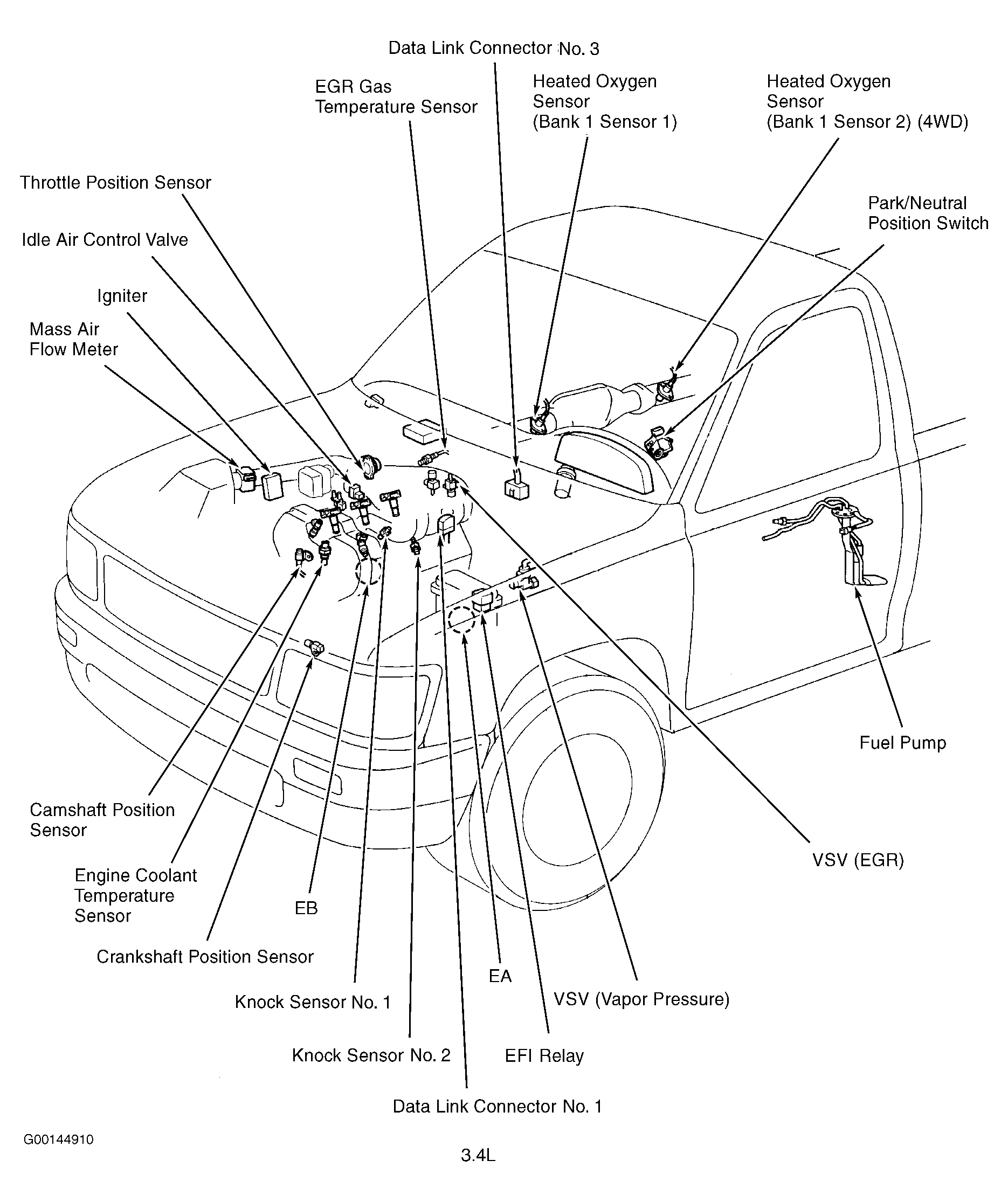 Data Link Connector No. 3

EGR Gas Temperature Sensor

Heated Oxygen Sensor (Bank 1 Sensor 1)

Heated Oxygen Sensor (Bank 1 Sensor 2) (4WD)

Throttle Position Sensor

Park/Neutral Position Switch

Idle Air Control Valve

Igniter

Mass Air Flow Meter

Fuel Pump

Camshaft Position Sensor

VSV (EGR)

Engine Coolant Temperature Sensor

EB

Crankshaft Position Sensor

EA

Knock Sensor No. 1

VSV (Vapor Pressure)

Knock Sensor No. 2

EFI Relay

Data Link Connector No. 1

G00144910

3.4L