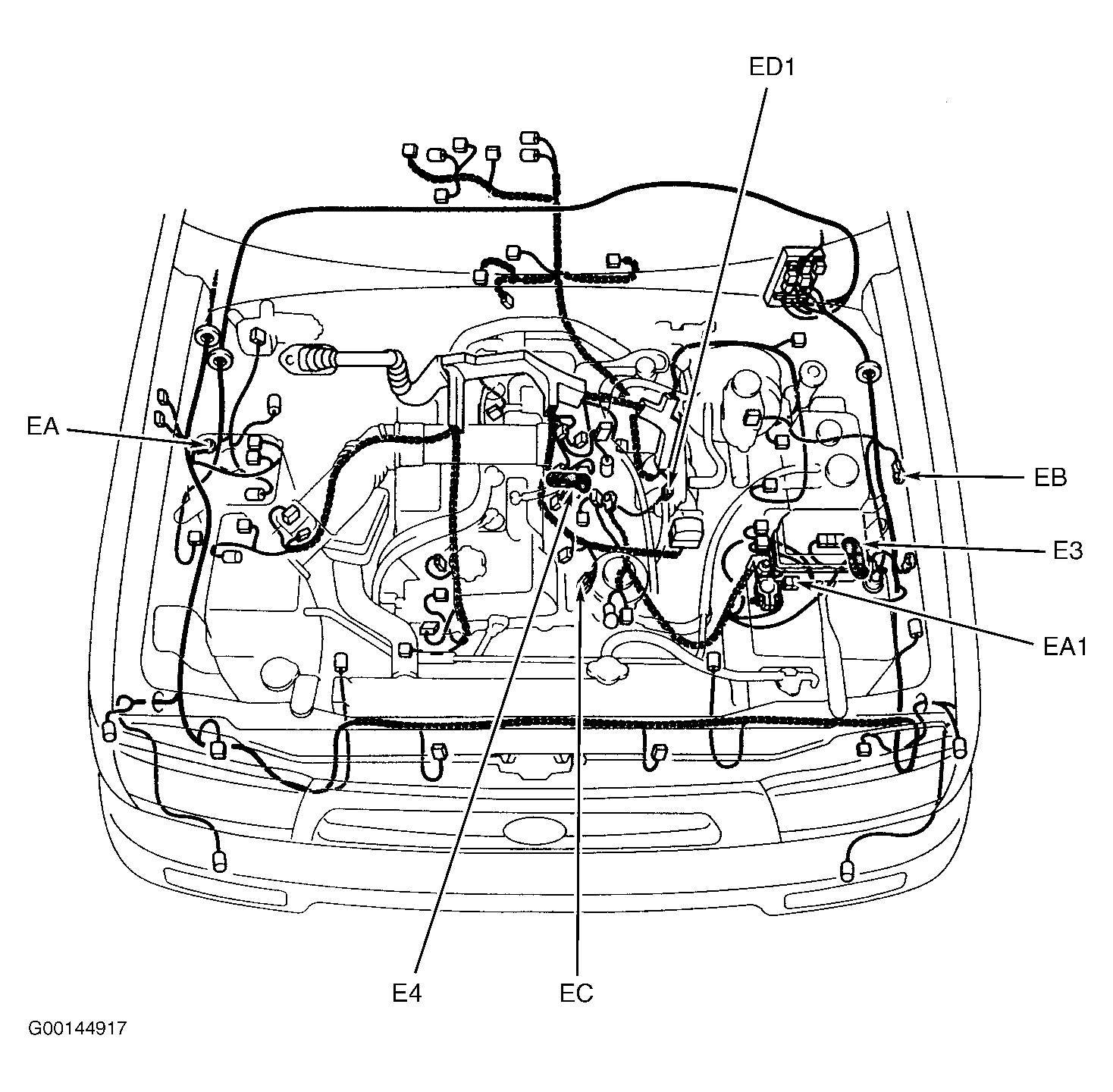 ED1

EA

EB

E3

EA1

E4

EC

G00144917