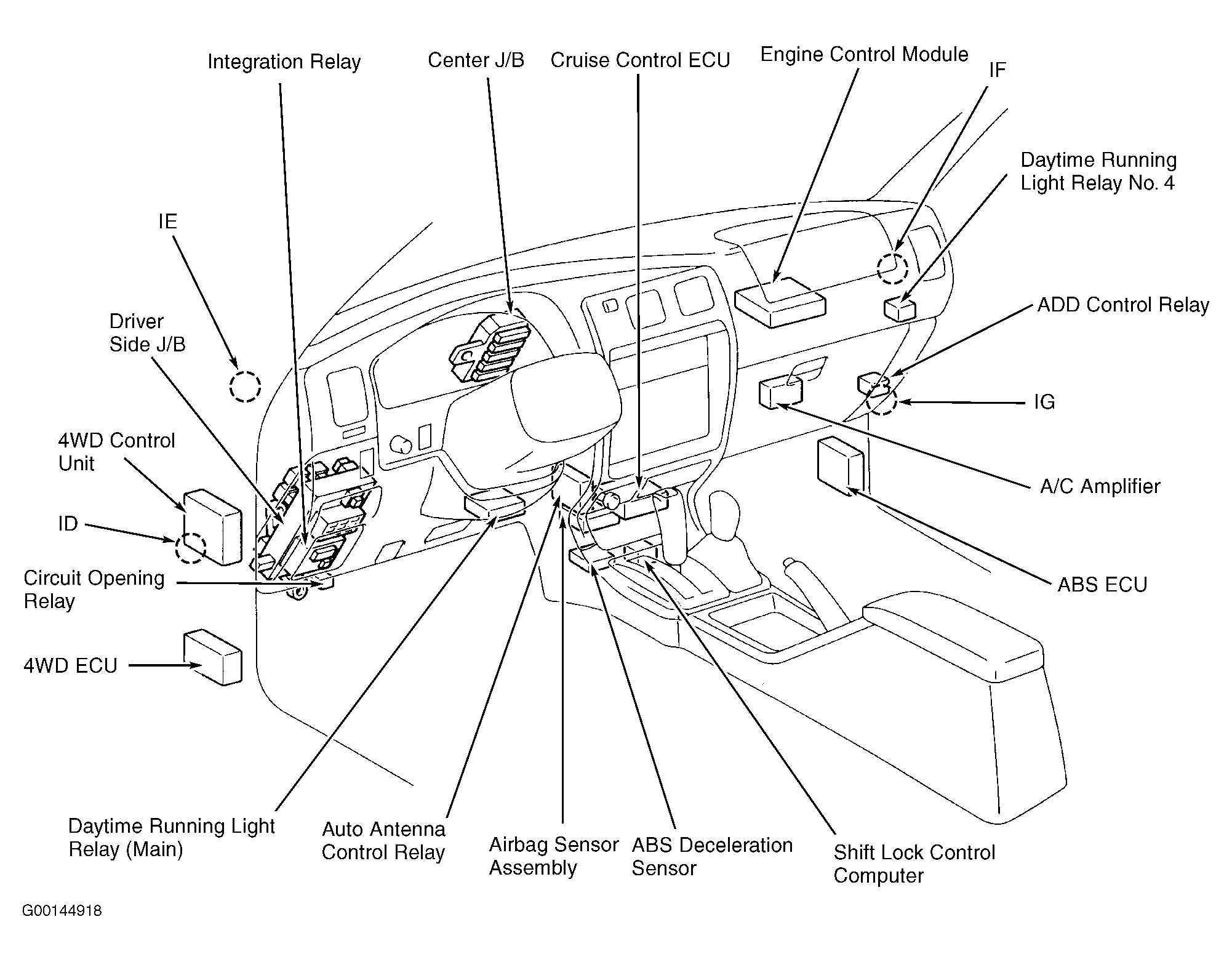 Integration Relay

Center J/B

Cruise Control ECU

Engine Control Module

IF

Daytime Running Light Relay No. 4

IE

Driver Side J/B

ADD Control Relay

IG

4WD Control Unit

A/C Amplifier

ID

Circuit Opening Relay

ABS ECU

4WD ECU

Daytime Running Light Relay (Main)

Auto Antenna Control Relay

Airbag Sensor Assembly

ABS Deceleration Sensor

Shift Lock Control Computer

G00144918