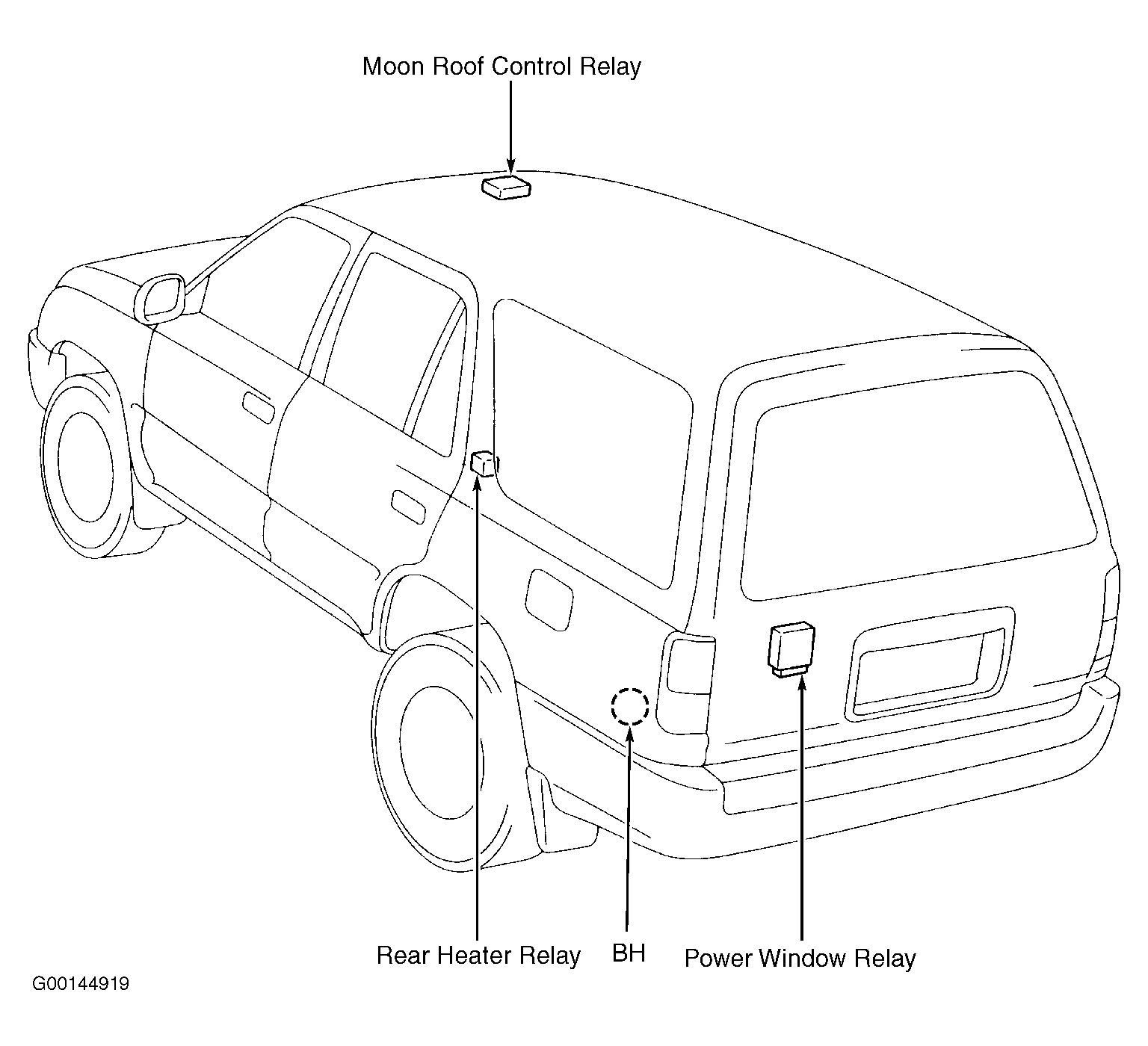 Moon Roof Control Relay

Rear Heater Relay

BH

Power Window Relay

G00144919