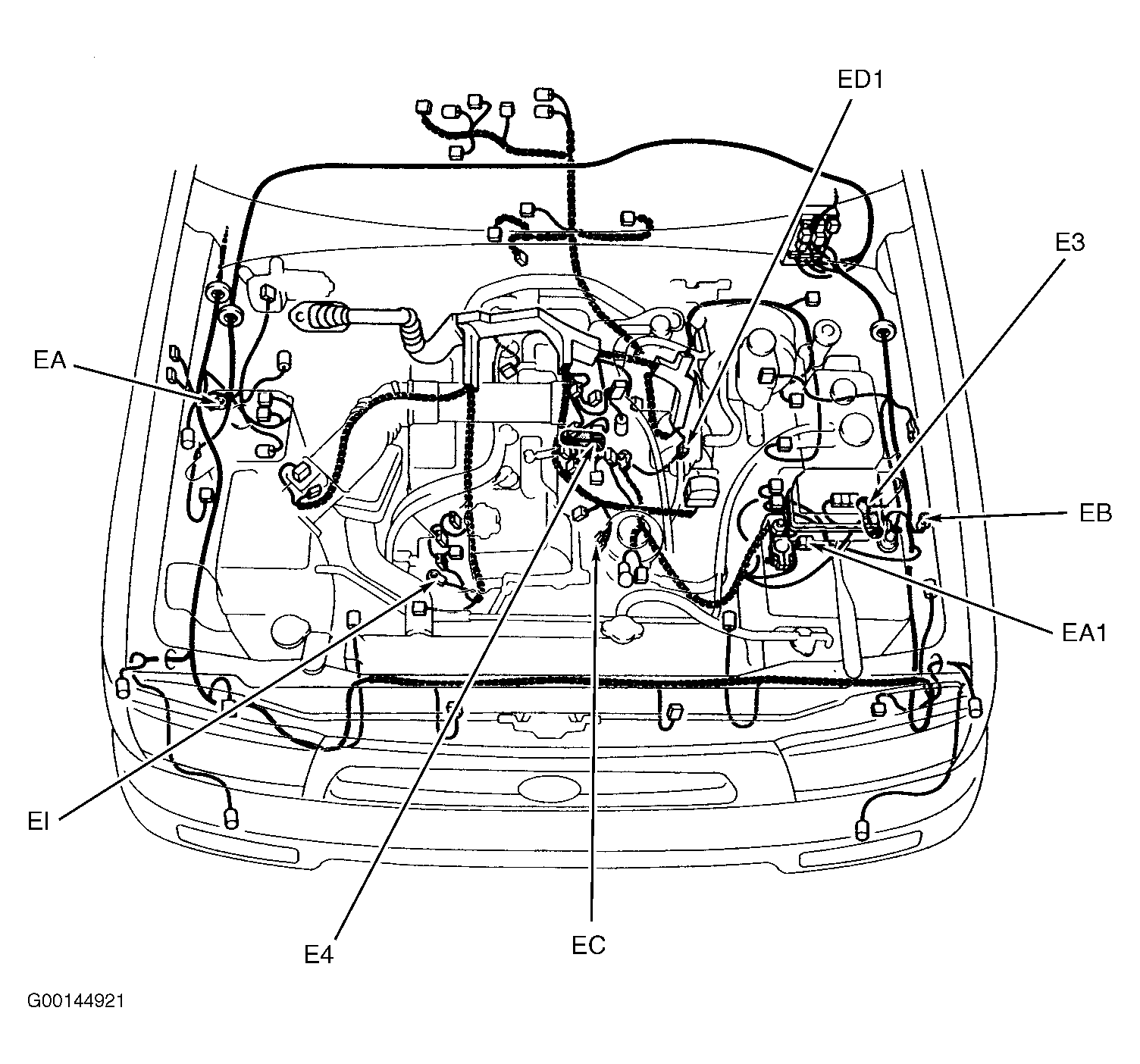 ED1

E3

EA

EB

EA1

EI

E4

EC

G00144921