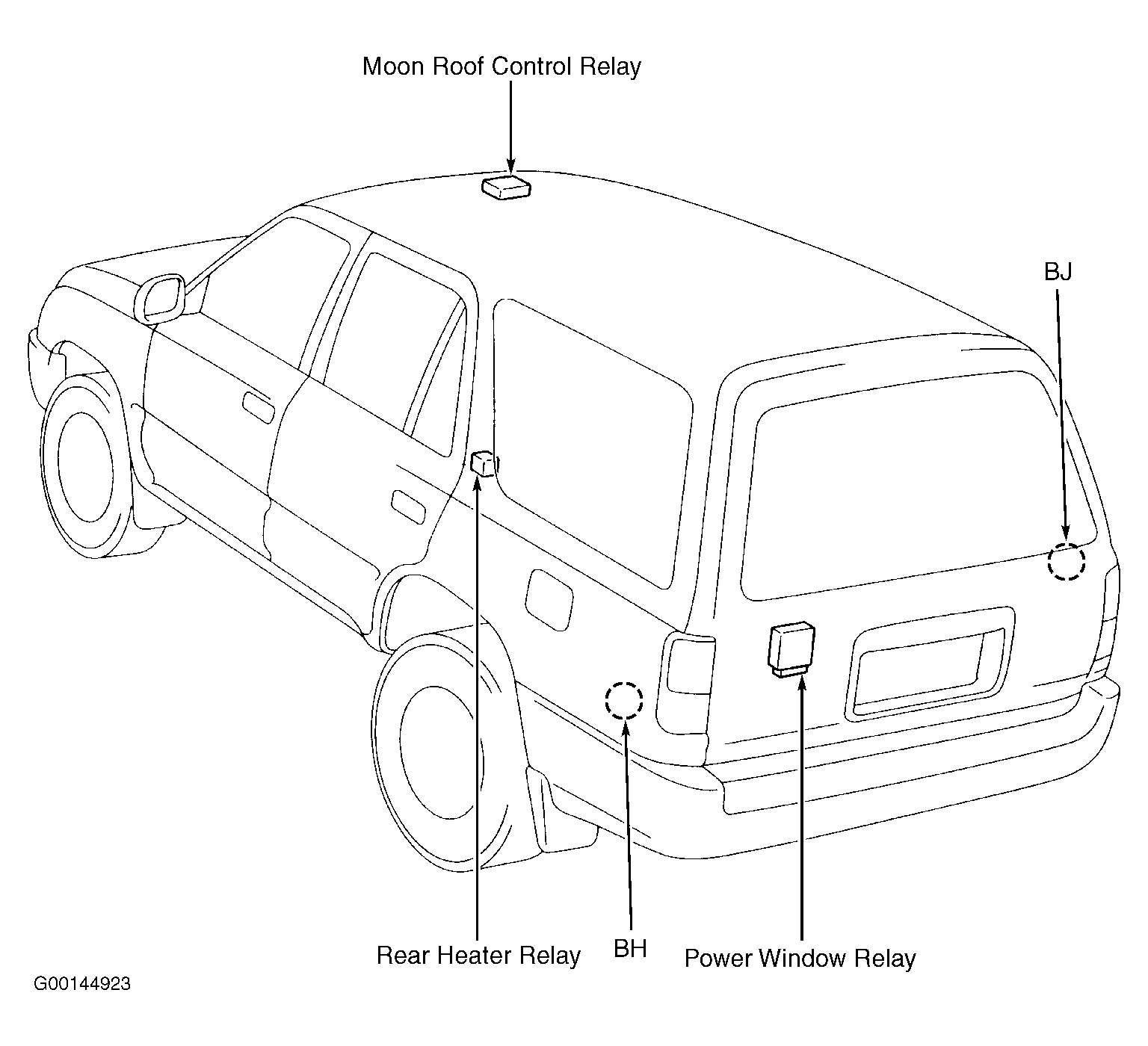 Moon Roof Control Relay

BJ

Rear Heater Relay

BH

Power Window Relay

G00144923