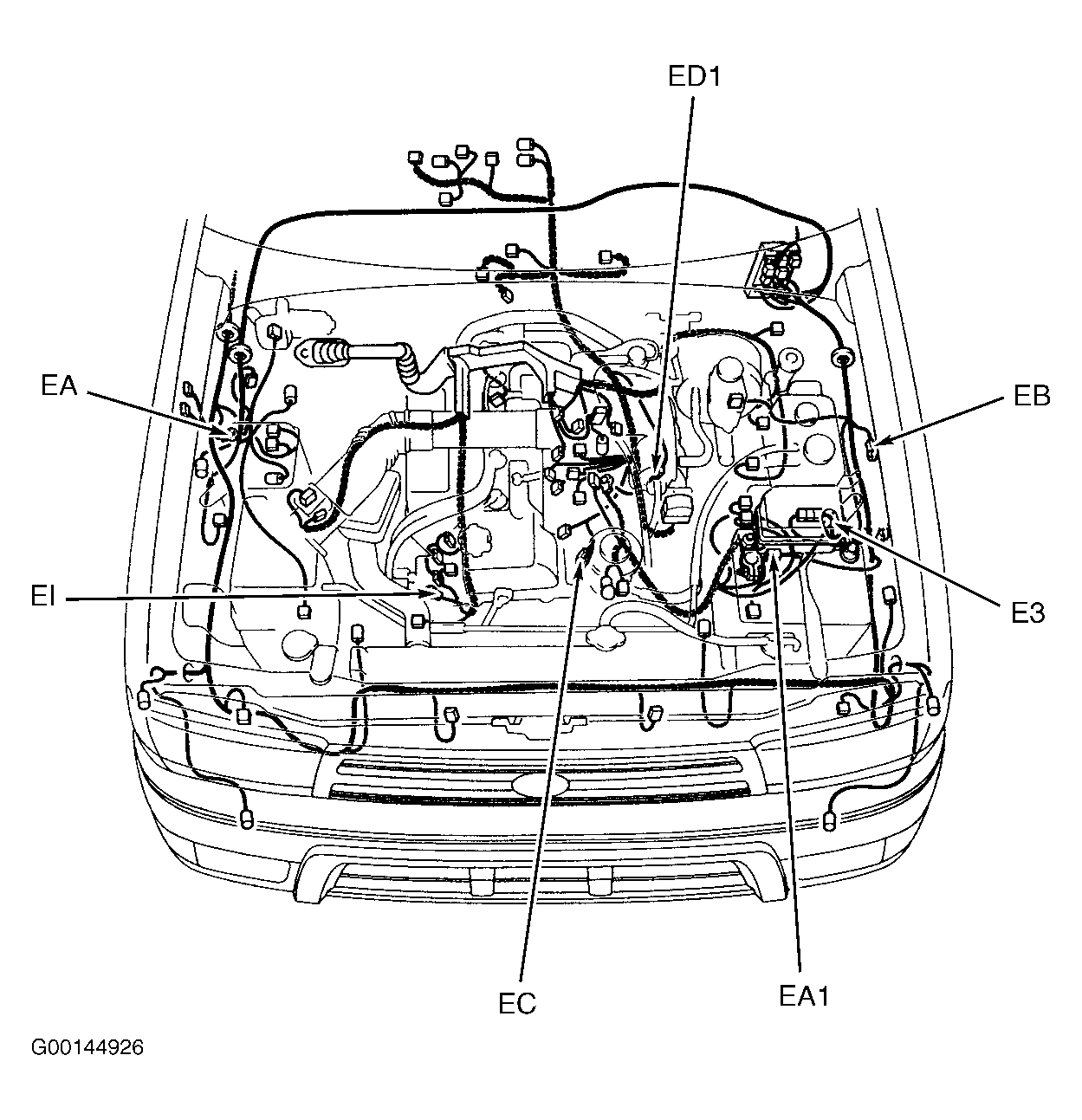 ED1

EA

EB

EI

E3

EC

EA1

G00144926