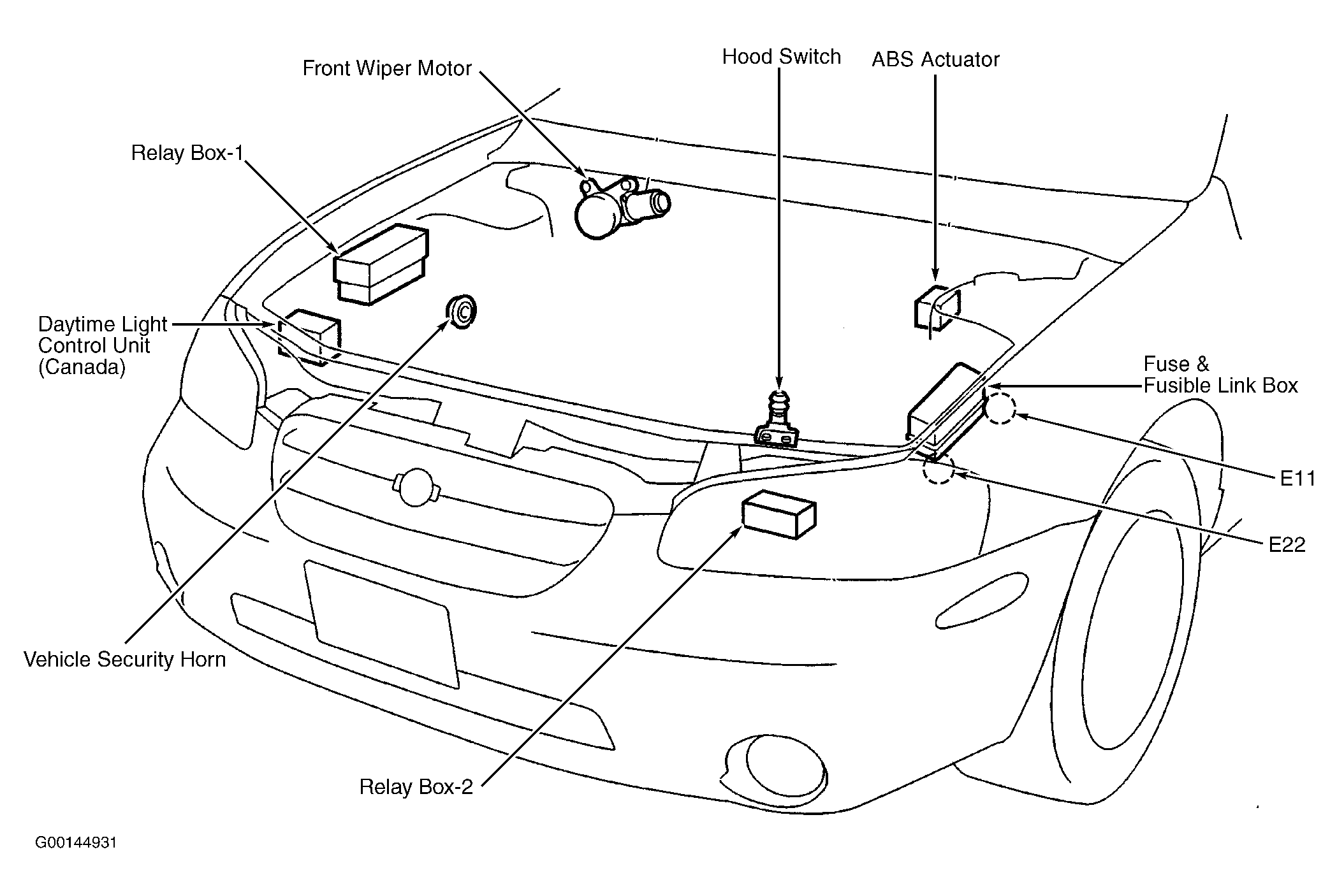 Front Wiper Motor

Hood Switch

ABS Actuator

Relay Box-1

Daytime Light Control Unit (Canada)

Fuse & Fusible Link Box

E11

E22

Vehicle Security Horn

Relay Box-2

G00144931