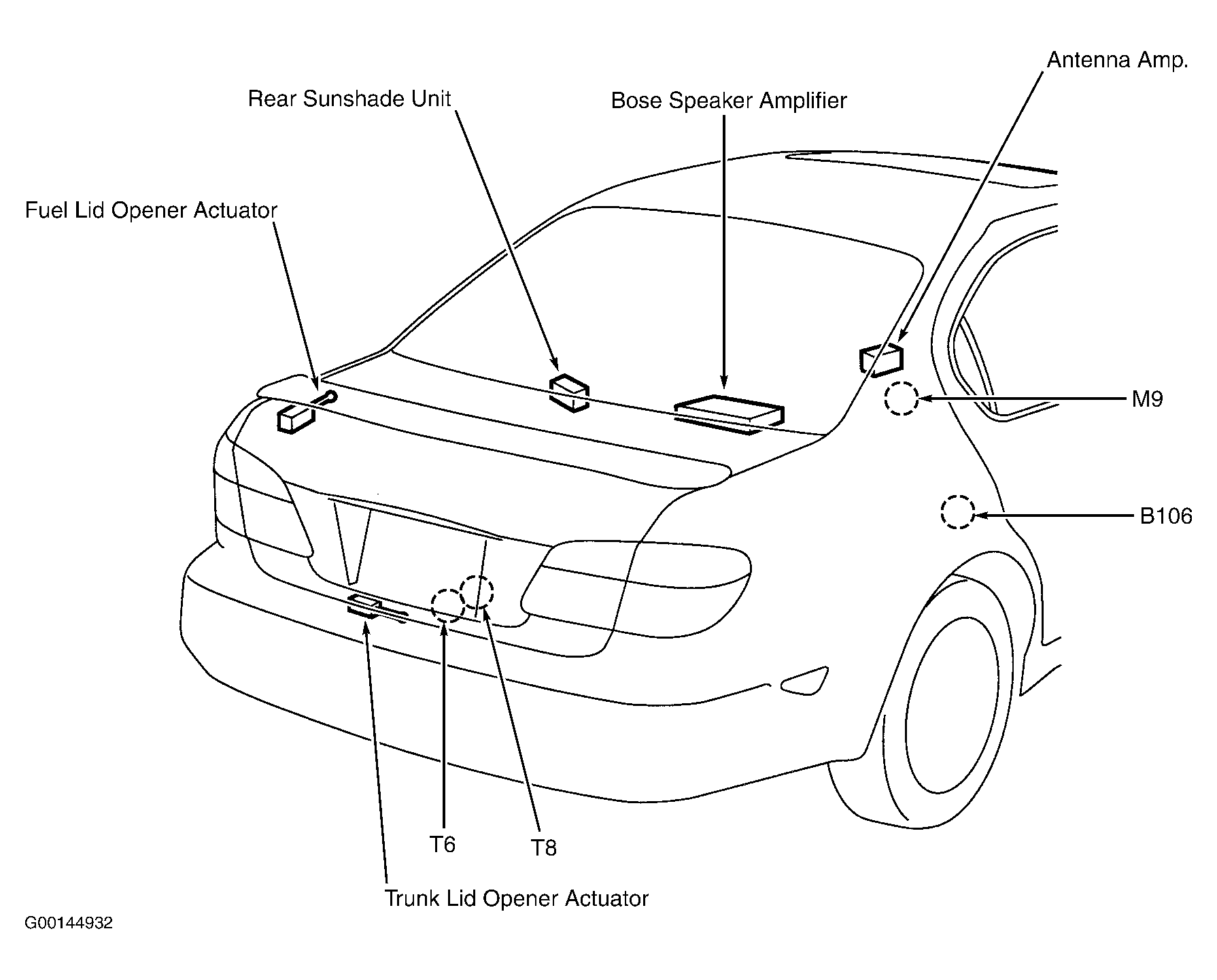 Antenna Amp.
Rear Sunshade Unit
Bose Speaker Amplifier
Fuel Lid Opener Actuator
M9
B106
T6
T8
Trunk Lid Opener Actuator
G00144932